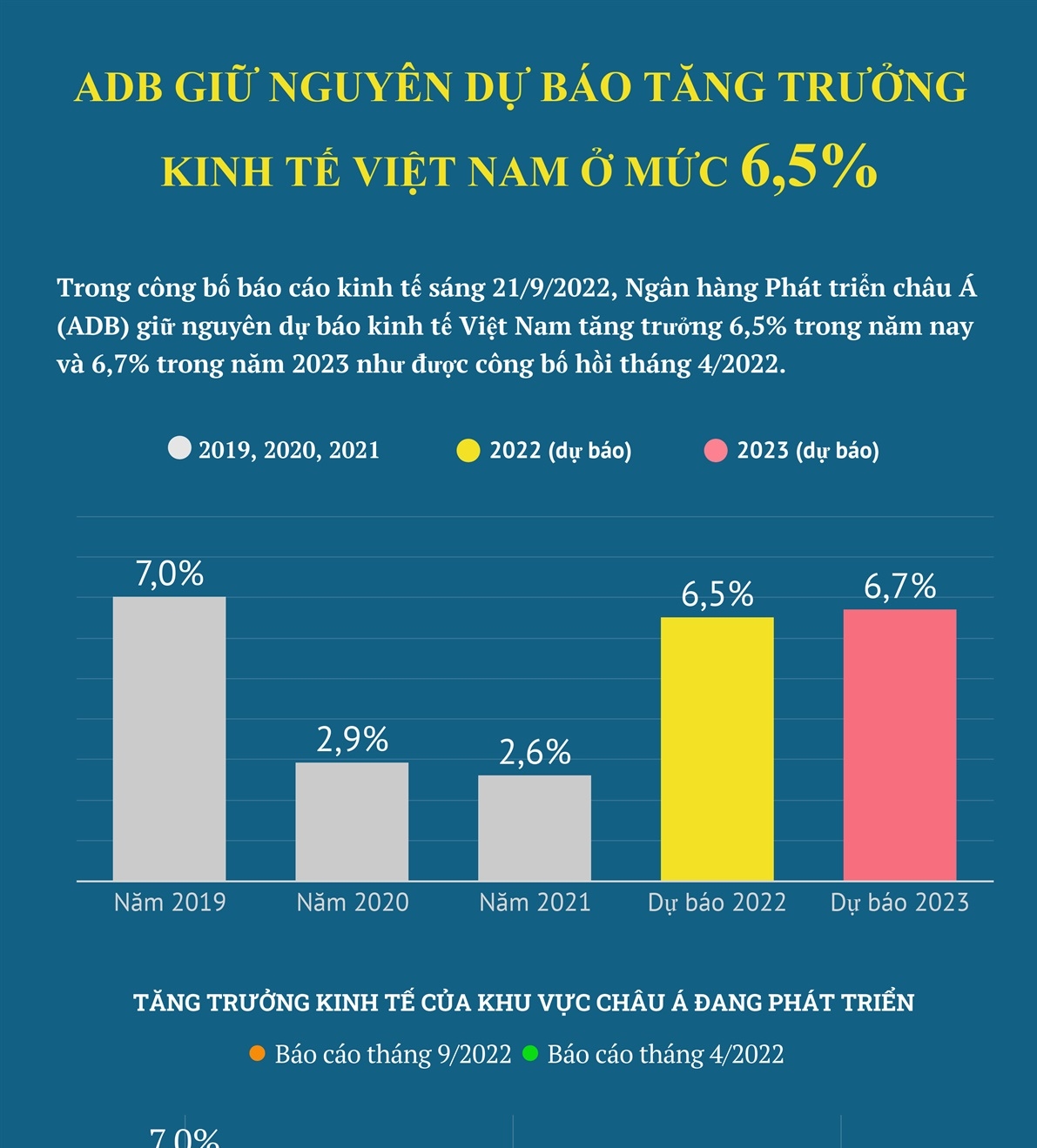 ADB GIỮ NGUYÊN DỰ BÁO TĂNG TRƯỞNG KINH TẾ VIỆT NAM Ở MỨC 6,5%

Trong công bố báo cáo kinh tế sáng 21/9/2022, Ngân hàng Phát triển châu Á (ADB) giữ nguyên dự báo kinh tế Việt Nam tăng trưởng 6,5% trong năm nay và 6,7% trong năm 2023 như được công bố hồi tháng 4/2022.

2019, 2020, 2021
2022 (dự báo)
2023 (dự báo)

7,0%
2,9%
2,6%
6,5%
6,7%

Năm 2019
Năm 2020
Năm 2021
Dự báo 2022
Dự báo 2023

TĂNG TRƯỞNG KINH TẾ CỦA KHU VỰC CHÂU Á ĐANG PHÁT TRIỂN

Báo cáo tháng 9/2022
Báo cáo tháng 4/2022

7,0%