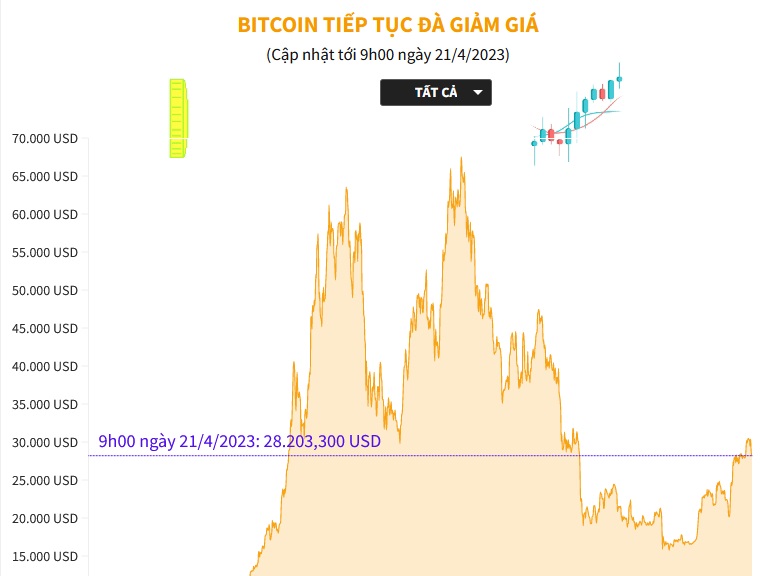 BITCOIN TIẾP TỤC ĐÀ GIẢM GIÁ

(Cập nhật tới 9h00 ngày 21/4/2023)

TẤT CẢ

70.000 USD
65.000 USD
60.000 USD
55.000 USD
50.000 USD
45.000 USD
40.000 USD
35.000 USD
30.000 USD
25.000 USD
20.000 USD
15.000 USD

9h00 ngày 21/4/2023: 28.203,300 USD