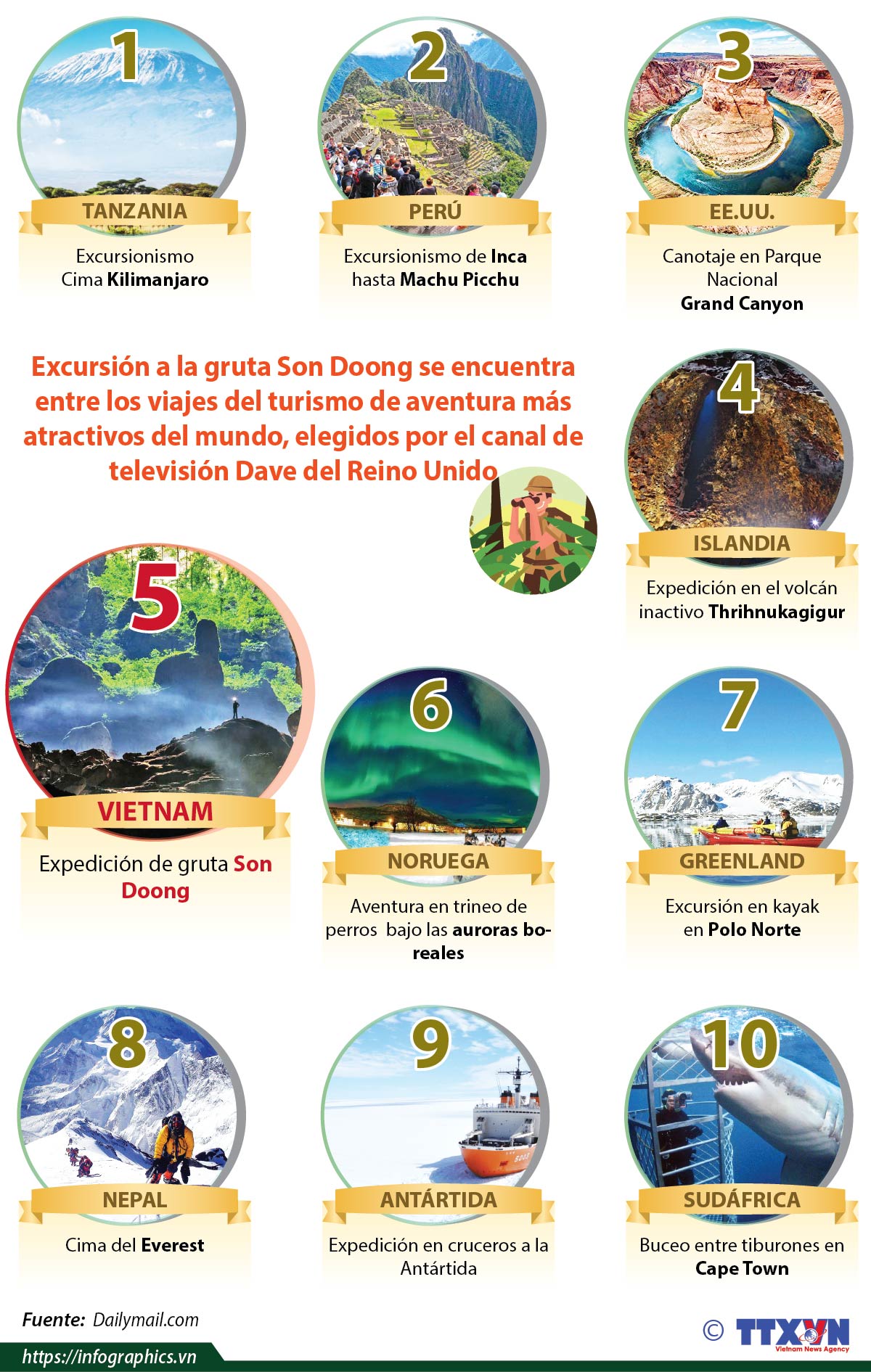 1

TANZANIA

Excursionismo Cima Kilimanjaro

2

PERÚ

Excursionismo de Inca hasta Machu Picchu

3

EE.UU.

Canotaje en Parque Nacional Grand Canyon

Excursión a la gruta Son Doong se encuentra entre los viajes del turismo de aventura más atractivos del mundo, elegidos por el canal de televisión Dave del Reino Unido

4

ISLANDIA

Expedición en el volcán inactivo Thrihnukagigur

5

VIETNAM

Expedición de gruta Son Doong

6

NORUEGA

Aventura en trineo de perros bajo las auroras boreales

7

GREENLAND

Excursión en kayak en Polo Norte

8

NEPAL

Cima del Everest

9

ANTÁRTIDA

Expedición en cruceros a la Antártida

10

SUDÁFRICA

Buceo entre tiburones en Cape Town

Fuente: Dailymail.com

https://infographics.vn

© TTXVN Vietnam News Agency