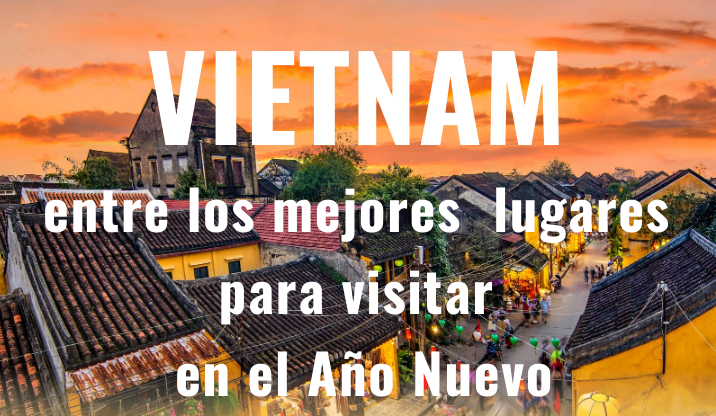 VIETNAM

entre los mejores lugares para visitar en el Año Nuevo