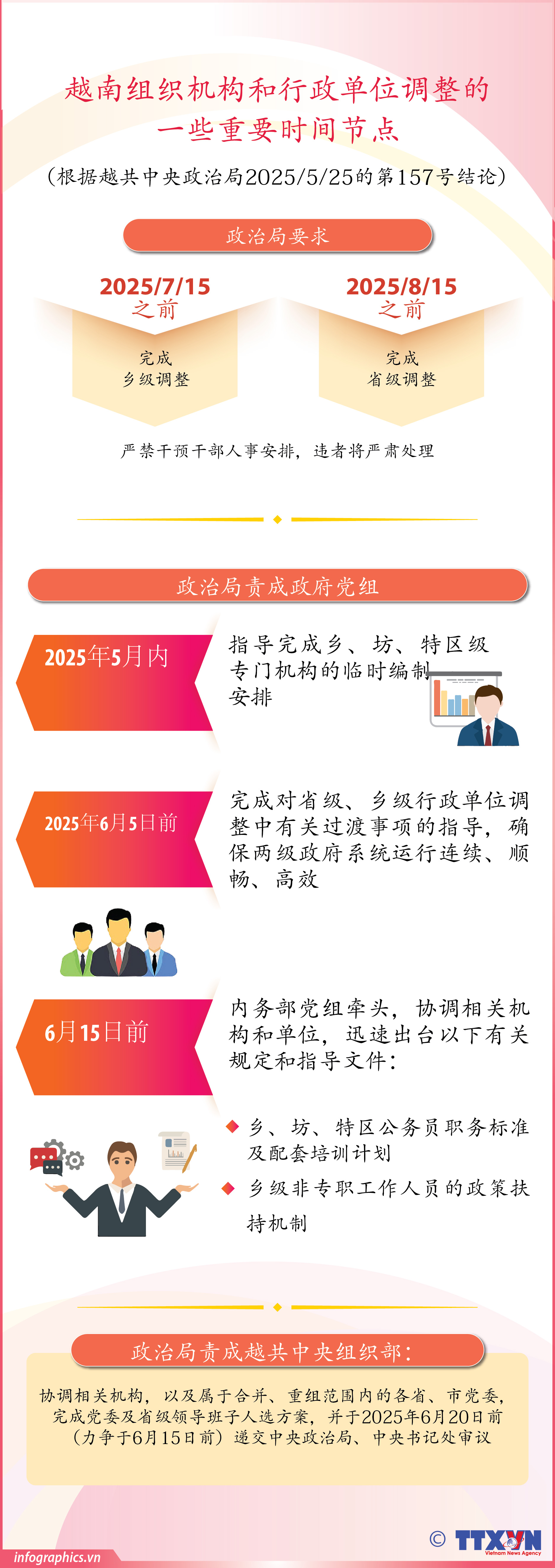 越南组织机构和行政单位调整的一些重要时间节点

（根据越共中央政治局2025/5/25的第157号结论）

政治局要求

2025/7/15 之前

完成 乡级调整

2025/8/15 之前

完成 省级调整

严禁干预干部人事安排，违者将严肃处理

政治局责成政府党组

2025年5月内

指导完成乡、坊、特区级专门机构的临时编制安排

2025年6月5日前

完成对省级、乡级行政单位调整中有关过渡事项的指导，确保两级政府系统运行连续、顺畅、高效

6月15日前

内务部党组牵头，协调相关机构和单位，迅速出台以下有关规定和指导文件：

乡、坊、特区公务员职务标准及配套培训计划

乡级非专职工作人员的政策扶持机制

政治局责成越共中央组织部：

协调相关机构，以及属于合并、重组范围内的各省、市党委，完成党委及省级领导班子人选方案，并于2025年6月20日前（力争于6月15日前）递交中央政治局、中央书记处审议

infographics.vn

© TTXVN Vietnam News Agency