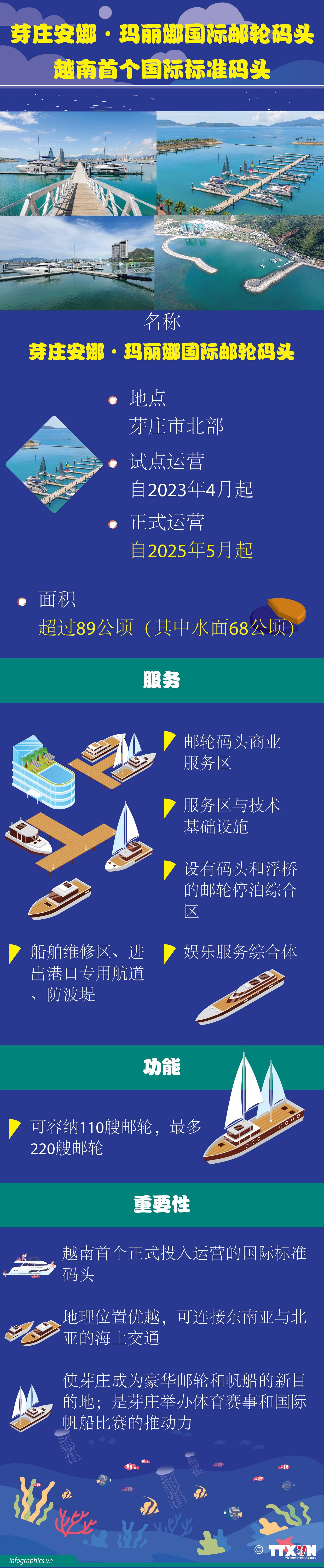 芽庄安娜·玛丽娜国际邮轮码头
越南首个国际标准码头

名称
芽庄安娜·玛丽娜国际邮轮码头

地点
芽庄市北部

试点运营
自2023年4月起

正式运营
自2025年5月起

面积
超过89公顷（其中水面68公顷）

服务

邮轮码头商业服务区

服务区与技术基础设施

设有码头和浮桥的邮轮停泊综合区

船舶维修区、进出港口专用航道、防波堤

娱乐服务综合体

功能

可容纳110艘邮轮，最多220艘邮轮

重要性

越南首个正式投入运营的国际标准码头

地理位置优越，可连接东南亚与北亚的海上交通

使芽庄成为豪华邮轮和帆船的新目的地；是芽庄举办体育赛事和国际帆船比赛的推动力

infographics.vn

© TTXVN
Vietnam News Agency