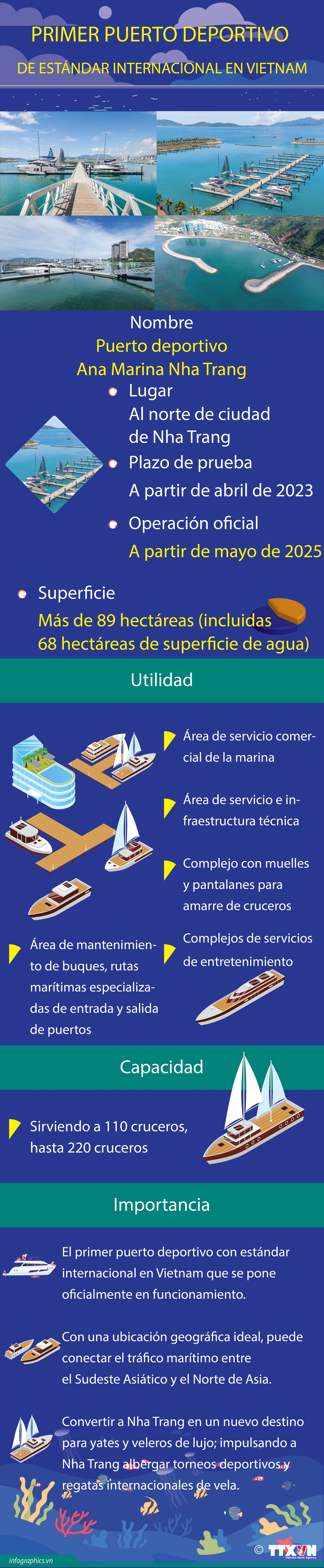 PRIMER PUERTO DEPORTIVO

DE ESTÁNDAR INTERNACIONAL EN VIETNAM

Nombre

Puerto deportivo Ana Marina Nha Trang

Lugar

Al norte de ciudad de Nha Trang

Plazo de prueba

A partir de abril de 2023

Operación oficial

A partir de mayo de 2025

Superficie

Más de 89 hectáreas (incluidas 68 hectáreas de superficie de agua)

Utilidad

Área de servicio comercial de la marina

Área de servicio e infraestructura técnica

Complejo con muelles y pantalanes para amarre de cruceros

Área de mantenimiento de buques, rutas marítimas especializadas de entrada y salida de puertos

Complejos de servicios de entretenimiento

Capacidad

Sirviendo a 110 cruceros, hasta 220 cruceros

Importancia

El primer puerto deportivo con estándar internacional en Vietnam que se pone oficialmente en funcionamiento.

Con una ubicación geográfica ideal, puede conectar el tráfico marítimo entre el Sudeste Asiático y el Norte de Asia.

Convertir a Nha Trang en un nuevo destino para yates y veleros de lujo; impulsando a Nha Trang albergar torneos deportivos y regatas internacionales de vela.

infographics.vn

© TTXVN
Vietnam News Agency