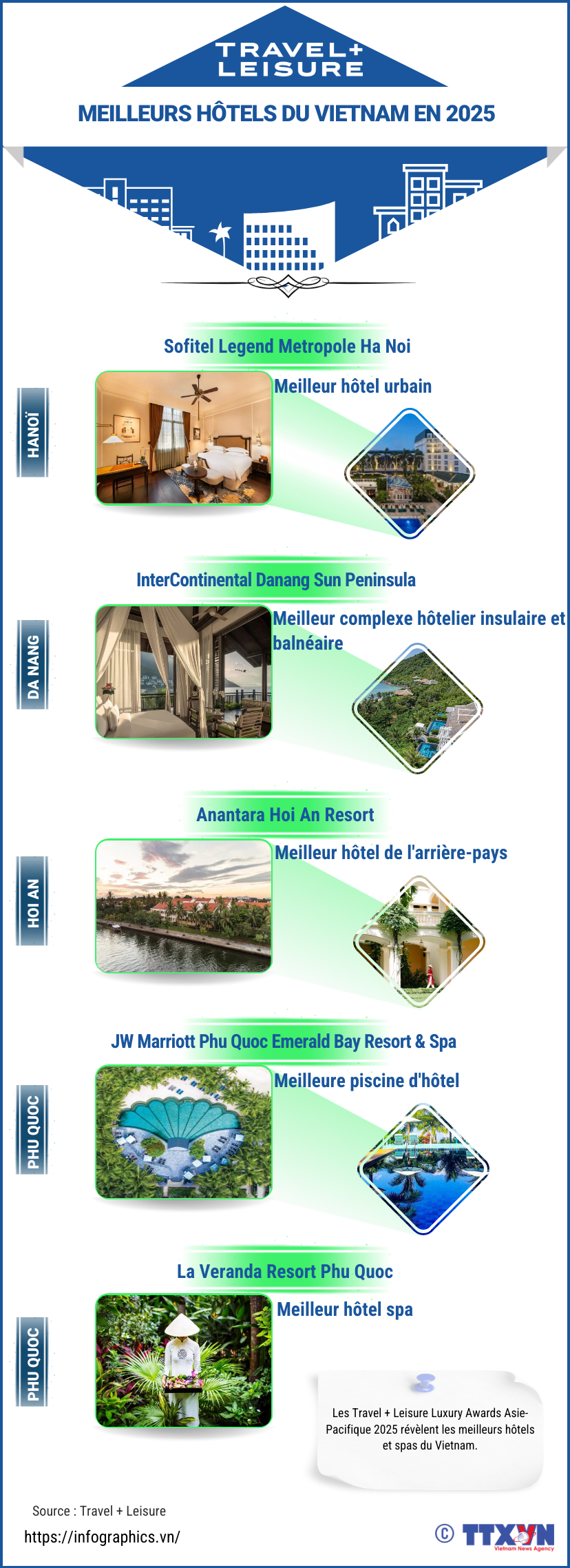 TRAVEL+
LEISURE

MEILLEURS HÔTELS DU VIETNAM EN 2025

Sofitel Legend Metropole Ha Noi

HANOÏ

Meilleur hôtel urbain

InterContinental Danang Sun Peninsula

DA NANG

Meilleur complexe hôtelier insulaire et balnéaire

Anantara Hoi An Resort

HOI AN

Meilleur hôtel de l'arrière-pays

JW Marriott Phu Quoc Emerald Bay Resort & Spa

PHU QUOC

Meilleure piscine d'hôtel

La Veranda Resort Phu Quoc

PHU QUOC

Meilleur hôtel spa

Les Travel + Leisure Luxury Awards Asie-Pacifique 2025 révèlent les meilleurs hôtels et spas du Vietnam.

Source : Travel + Leisure

https://infographics.vn/

© TTXVN
Vietnam News Agency