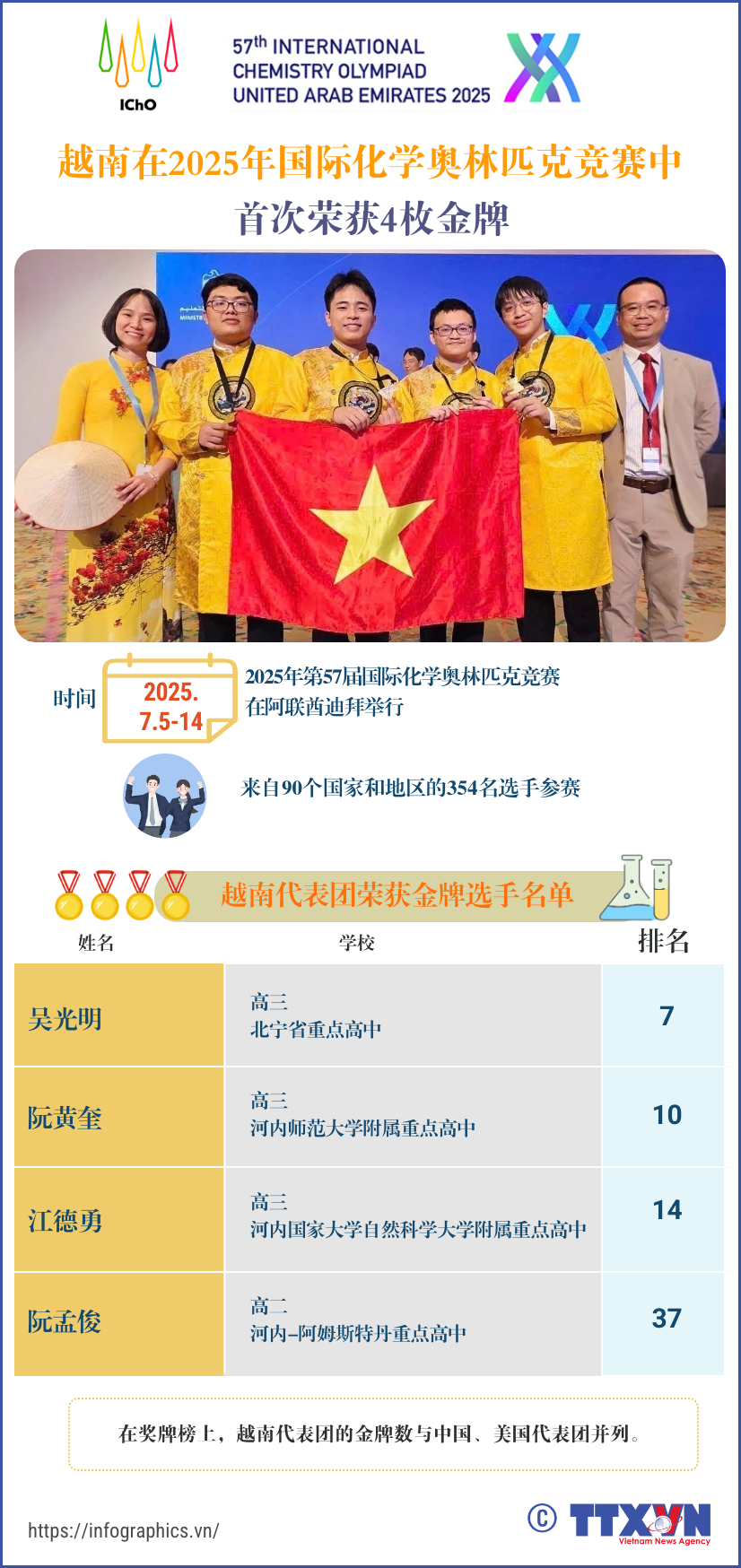 IChO

57th INTERNATIONAL CHEMISTRY OLYMPIAD UNITED ARAB EMIRATES 2025

越南在2025年国际化学奥林匹克竞赛中
首次荣获4枚金牌

时间

2025.
7.5-14

2025年第57届国际化学奥林匹克竞赛在阿联酋迪拜举行

来自90个国家和地区的354名选手参赛

越南代表团荣获金牌选手名单

| 姓名 | 学校 | 排名 |
|---|---|---|
| 吴光明 | 高三 北宁省重点高中 | 7 |
| 阮黄奎 | 高三 河内师范大学附属重点高中 | 10 |
| 江德勇 | 高三 河内国家大学自然科学大学附属重点高中 | 14 |
| 阮孟俊 | 高二 河内–阿姆斯特丹重点高中 | 37 |

在奖牌榜上，越南代表团的金牌数与中国、美国代表团并列。

https://infographics.vn/

© TTXVN Vietnam News Agency