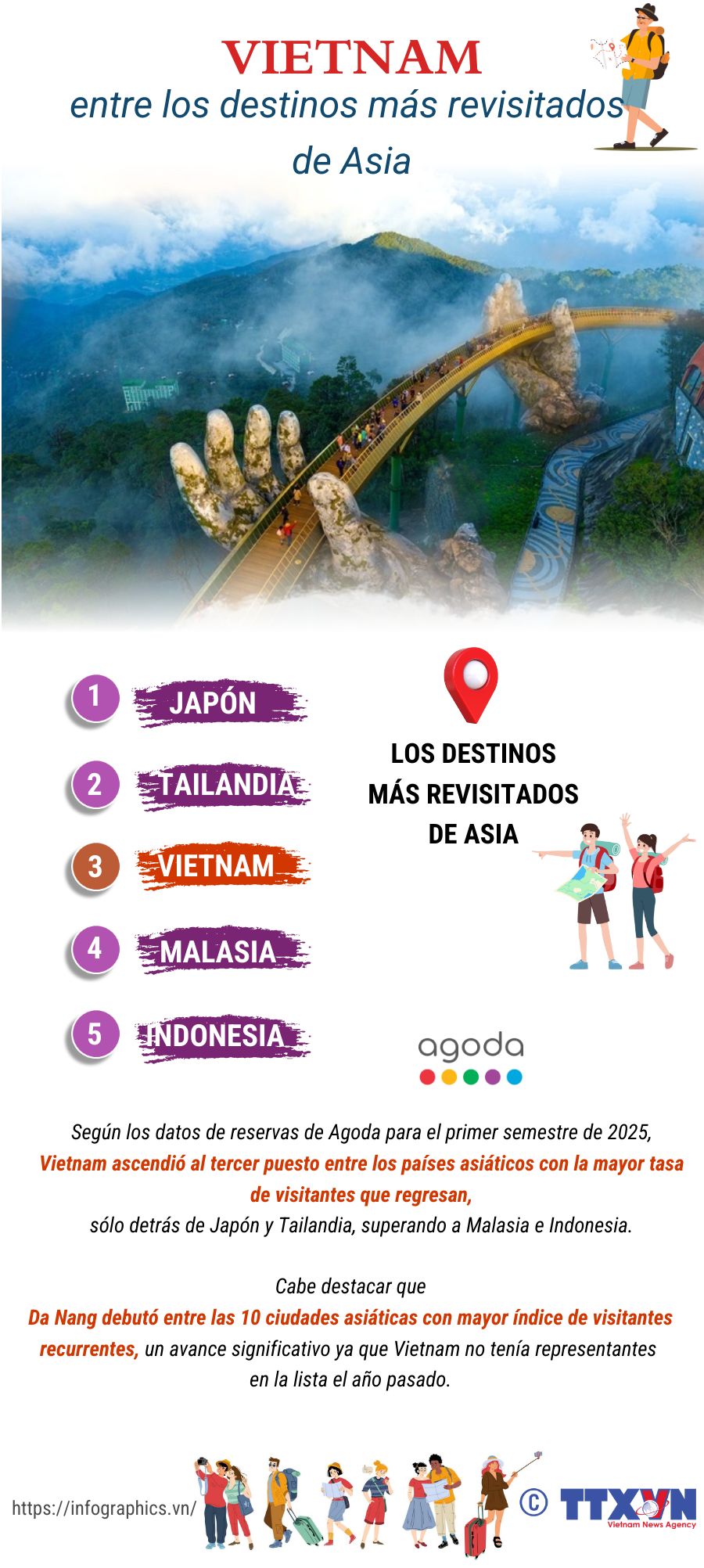 VIETNAM
entre los destinos más revisitados de Asia

1 JAPÓN
2 TAILANDIA
3 VIETNAM
4 MALASIA
5 INDONESIA

LOS DESTINOS MÁS REVISITADOS DE ASIA

agoda

Según los datos de reservas de Agoda para el primer semestre de 2025, Vietnam ascendió al tercer puesto entre los países asiáticos con la mayor tasa de visitantes que regresan, sólo detrás de Japón y Tailandia, superando a Malasia e Indonesia.

Cabe destacar que Da Nang debutó entre las 10 ciudades asiáticas con mayor índice de visitantes recurrentes, un avance significativo ya que Vietnam no tenía representantes en la lista el año pasado.

https://infographics.vn/ © TTXVN Vietnam News Agency