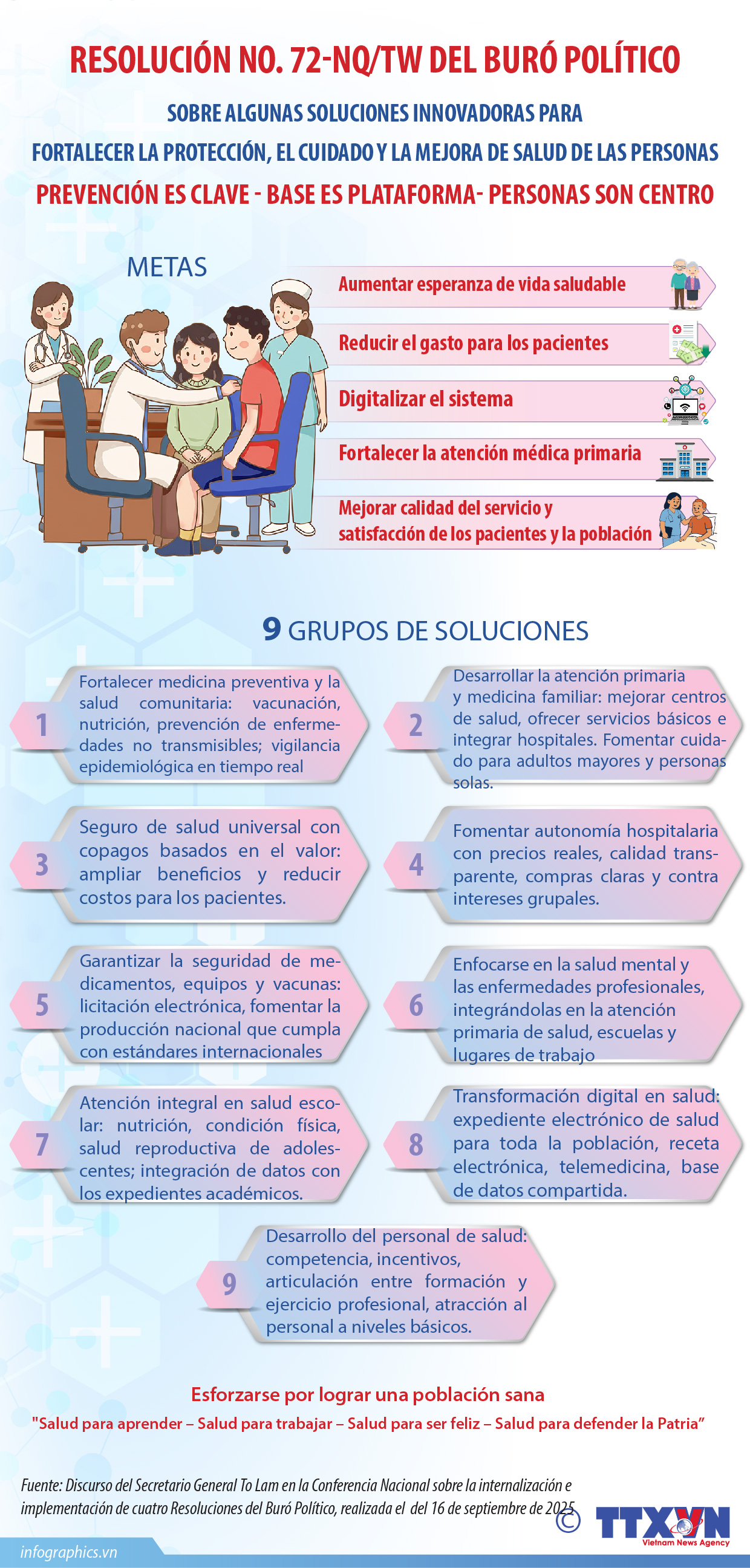 RESOLUCIÓN NO. 72-NQ/TW DEL BURÓ POLÍTICO

SOBRE ALGUNAS SOLUCIONES INNOVADORAS PARA FORTALECER LA PROTECCIÓN, EL CUIDADO Y LA MEJORA DE SALUD DE LAS PERSONAS

PREVENCIÓN ES CLAVE - BASE ES PLATAFORMA- PERSONAS SON CENTRO

METAS

Aumentar esperanza de vida saludable

Reducir el gasto para los pacientes

Digitalizar el sistema

Fortalecer la atención médica primaria

Mejorar calidad del servicio y satisfacción de los pacientes y la población

9 GRUPOS DE SOLUCIONES

1 Fortalecer medicina preventiva y la salud comunitaria: vacunación, nutrición, prevención de enfermedades no transmisibles; vigilancia epidemiológica en tiempo real

2 Desarrollar la atención primaria y medicina familiar: mejorar centros de salud, ofrecer servicios básicos e integrar hospitales. Fomentar cuidado para adultos mayores y personas solas.

3 Seguro de salud universal con copagos basados en el valor: ampliar beneficios y reducir costos para los pacientes.

4 Fomentar autonomía hospitalaria con precios reales, calidad transparente, compras claras y contra intereses grupales.

5 Garantizar la seguridad de medicamentos, equipos y vacunas: licitación electrónica, fomentar la producción nacional que cumpla con estándares internacionales

6 Enfocarse en la salud mental y las enfermedades profesionales, integrándolas en la atención primaria de salud, escuelas y lugares de trabajo

7 Atención integral en salud escolar: nutrición, condición física, salud reproductiva de adolescentes; integración de datos con los expedientes académicos.

8 Transformación digital en salud: expediente electrónico de salud para toda la población, receta electrónica, telemedicina, base de datos compartida.

9 Desarrollo del personal de salud: competencia, incentivos, articulación entre formación y ejercicio profesional, atracción al personal a niveles básicos.

Esforzarse por lograr una población sana

"Salud para aprender – Salud para trabajar – Salud para ser feliz – Salud para defender la Patria"

Fuente: Discurso del Secretario General To Lam en la Conferencia Nacional sobre la internalización e implementación de cuatro Resoluciones del Buró Político, realizada el del 16 de septiembre de 2025

© TTXVN Vietnam News Agency

infographics.vn