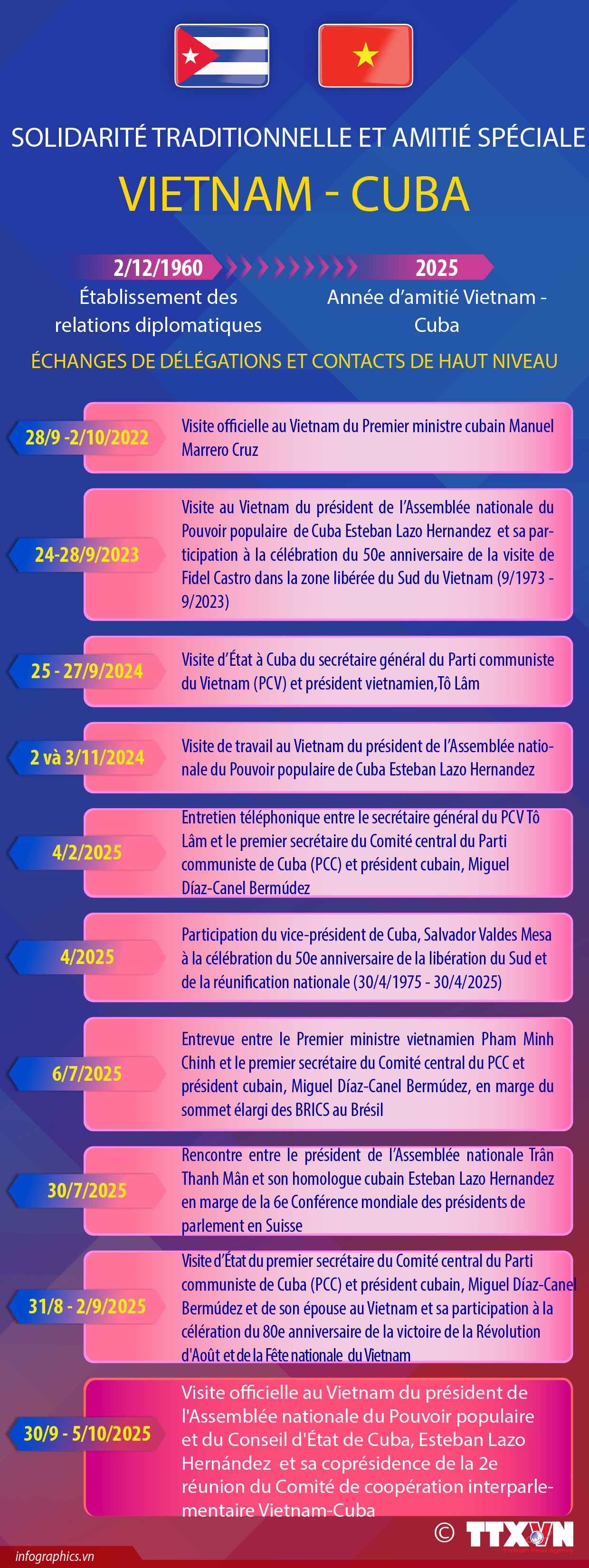 SOLIDARITÉ TRADITIONNELLE ET AMITIÉ SPÉCIALE

VIETNAM - CUBA

2/12/1960
Établissement des relations diplomatiques

2025
Année d'amitié Vietnam - Cuba

ÉCHANGES DE DÉLÉGATIONS ET CONTACTS DE HAUT NIVEAU

28/9 -2/10/2022
Visite officielle au Vietnam du Premier ministre cubain Manuel Marrero Cruz

24-28/9/2023
Visite au Vietnam du président de l'Assemblée nationale du Pouvoir populaire de Cuba Esteban Lazo Hernandez et sa participation à la célébration du 50e anniversaire de la visite de Fidel Castro dans la zone libérée du Sud du Vietnam (9/1973 - 9/2023)

25 - 27/9/2024
Visite d'État à Cuba du secrétaire général du Parti communiste du Vietnam (PCV) et président vietnamien,Tô Lâm

2 và 3/11/2024
Visite de travail au Vietnam du président de l'Assemblée nationale du Pouvoir populaire de Cuba Esteban Lazo Hernandez

4/2/2025
Entretien téléphonique entre le secrétaire général du PCV Tô Lâm et le premier secrétaire du Comité central du Parti communiste de Cuba (PCC) et président cubain, Miguel Díaz-Canel Bermúdez

4/2025
Participation du vice-président de Cuba, Salvador Valdes Mesa à la célébration du 50e anniversaire de la libération du Sud et de la réunification nationale (30/4/1975 - 30/4/2025)

6/7/2025
Entrevue entre le Premier ministre vietnamien Pham Minh Chinh et le premier secrétaire du Comité central du PCC et président cubain, Miguel Díaz-Canel Bermúdez, en marge du sommet élargi des BRICS au Brésil

30/7/2025
Rencontre entre le président de l'Assemblée nationale Trân Thanh Mân et son homologue cubain Esteban Lazo Hernandez en marge de la 6e Conférence mondiale des présidents de parlement en Suisse

31/8 - 2/9/2025
Visite d'État du premier secrétaire du Comité central du Parti communiste de Cuba (PCC) et président cubain, Miguel Díaz-Canel Bermúdez et de son épouse au Vietnam et sa participation à la célération du 80e anniversaire de la victoire de la Révolution d'Août et de la Fête nationale du Vietnam

30/9 - 5/10/2025
Visite officielle au Vietnam du président de l'Assemblée nationale du Pouvoir populaire et du Conseil d'État de Cuba, Esteban Lazo Hernández et sa coprésidence de la 2e réunion du Comité de coopération interparlementaire Vietnam-Cuba

© TTXVN

infographics.vn