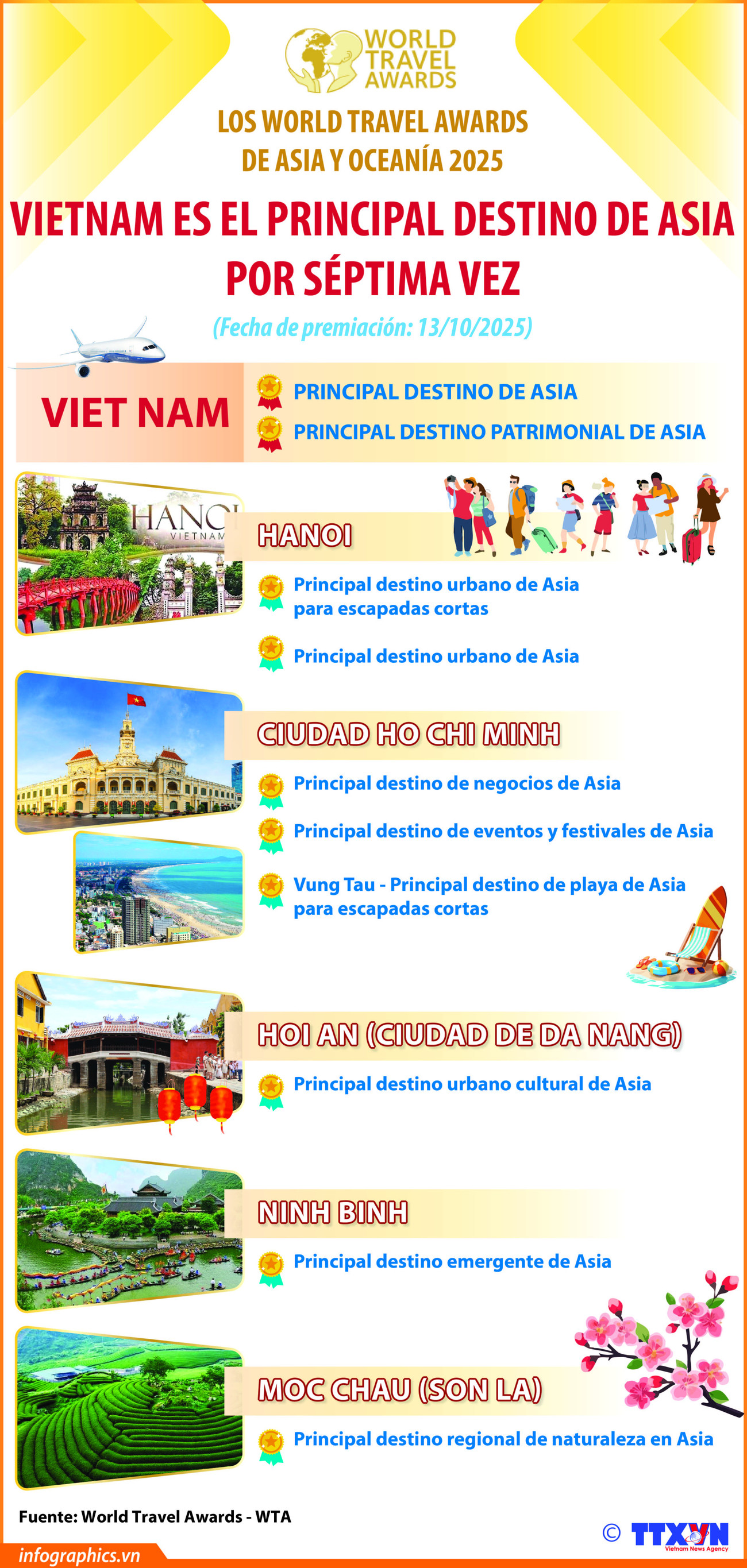 WORLD TRAVEL AWARDS

LOS WORLD TRAVEL AWARDS DE ASIA Y OCEANÍA 2025

VIETNAM ES EL PRINCIPAL DESTINO DE ASIA POR SÉPTIMA VEZ

(Fecha de premiación: 13/10/2025)

VIET NAM

PRINCIPAL DESTINO DE ASIA

PRINCIPAL DESTINO PATRIMONIAL DE ASIA

HANOI VIETNAM

HANOI

Principal destino urbano de Asia para escapadas cortas

Principal destino urbano de Asia

CIUDAD HO CHI MINH

Principal destino de negocios de Asia

Principal destino de eventos y festivales de Asia

Vung Tau - Principal destino de playa de Asia para escapadas cortas

HOI AN (CIUDAD DE DA NANG)

Principal destino urbano cultural de Asia

NINH BINH

Principal destino emergente de Asia

MOC CHAU (SON LA)

Principal destino regional de naturaleza en Asia

Fuente: World Travel Awards - WTA

© TTXVN Vietnam News Agency

infographics.vn