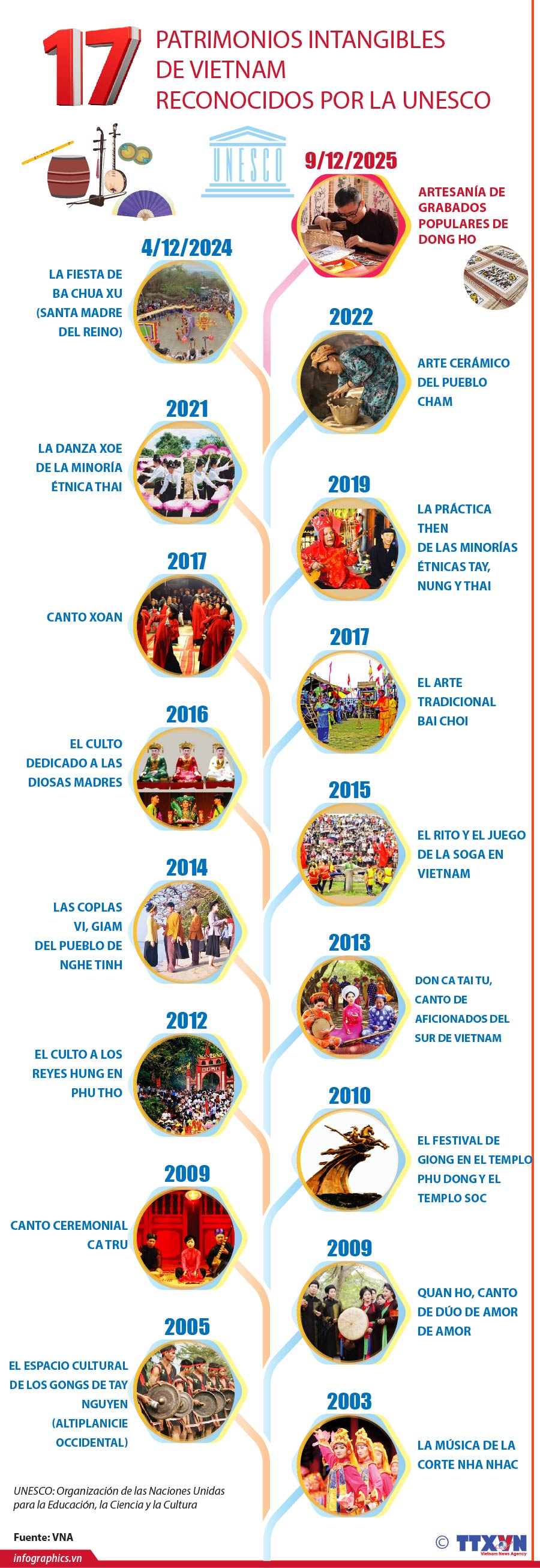 17 PATRIMONIOS INTANGIBLES DE VIETNAM RECONOCIDOS POR LA UNESCO

UNESCO

9/12/2025
ARTESANÍA DE GRABADOS POPULARES DE DONG HO

4/12/2024
LA FIESTA DE BA CHUA XU (SANTA MADRE DEL REINO)

2022
ARTE CERÁMICO DEL PUEBLO CHAM

2021
LA DANZA XOE DE LA MINORÍA ÉTNICA THAI

2019
LA PRÁCTICA THEN DE LAS MINORÍAS ÉTNICAS TAY, NUNG Y THAI

2017
CANTO XOAN

2017
EL ARTE TRADICIONAL BAI CHOI

2016
EL CULTO DEDICADO A LAS DIOSAS MADRES

2015
EL RITO Y EL JUEGO DE LA SOGA EN VIETNAM

2014
LAS COPLAS VI, GIAM DEL PUEBLO DE NGHE TINH

2013
DON CA TAI TU, CANTO DE AFICIONADOS DEL SUR DE VIETNAM

2012
EL CULTO A LOS REYES HUNG EN PHU THO

2010
EL FESTIVAL DE GIONG EN EL TEMPLO PHU DONG Y EL TEMPLO SOC

2009
CANTO CEREMONIAL CA TRU

2009
QUAN HO, CANTO DE DÚO DE AMOR DE AMOR

2005
EL ESPACIO CULTURAL DE LOS GONGS DE TAY NGUYEN (ALTIPLANICIE OCCIDENTAL)

2003
LA MÚSICA DE LA CORTE NHA NHAC

UNESCO: Organización de las Naciones Unidas para la Educación, la Ciencia y la Cultura

Fuente: VNA

infographics.vn

© TTXVN Vietnam News Agency