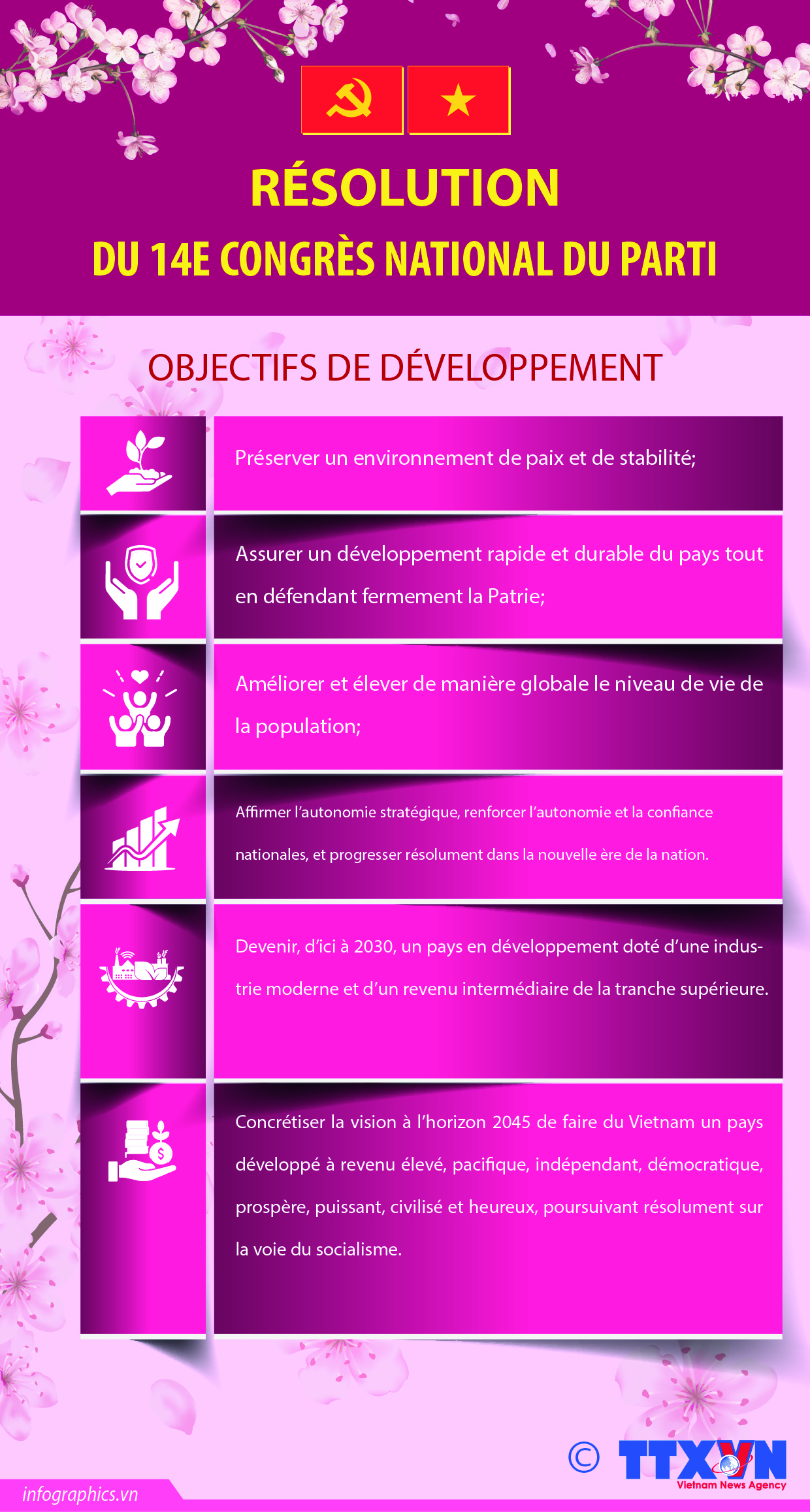 RÉSOLUTION

DU 14E CONGRÈS NATIONAL DU PARTI

OBJECTIFS DE DÉVELOPPEMENT

Préserver un environnement de paix et de stabilité;

Assurer un développement rapide et durable du pays tout en défendant fermement la Patrie;

Améliorer et élever de manière globale le niveau de vie de la population;

Affirmer l'autonomie stratégique, renforcer l'autonomie et la confiance nationales, et progresser résolument dans la nouvelle ère de la nation.

Devenir, d'ici à 2030, un pays en développement doté d'une industrie moderne et d'un revenu intermédiaire de la tranche supérieure.

Concrétiser la vision à l'horizon 2045 de faire du Vietnam un pays développé à revenu élevé, pacifique, indépendant, démocratique, prospère, puissant, civilisé et heureux, poursuivant résolument sur la voie du socialisme.

© TTXVN
Vietnam News Agency

infographics.vn