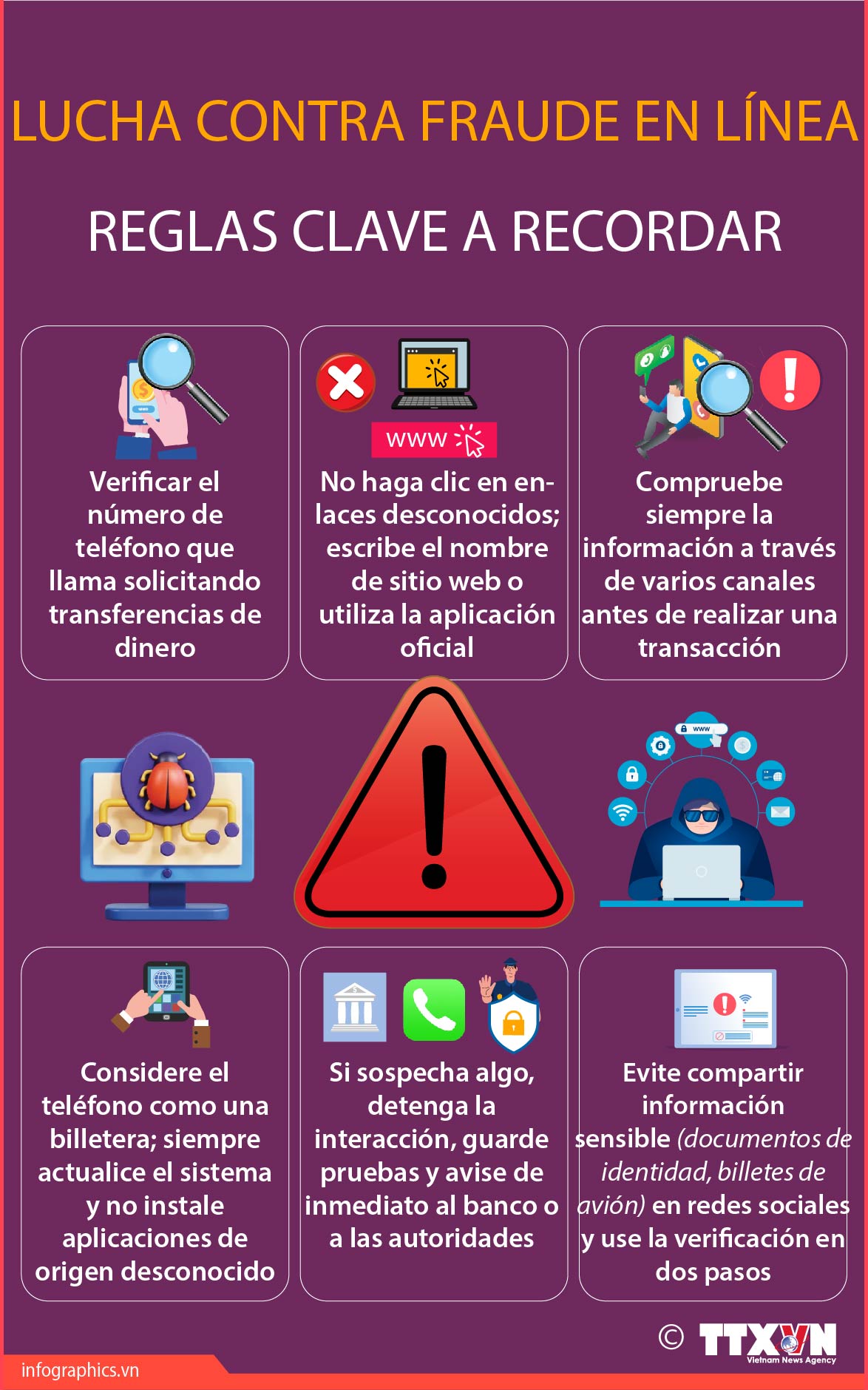 LUCHA CONTRA FRAUDE EN LÍNEA

REGLAS CLAVE A RECORDAR

Verificar el número de teléfono que llama solicitando transferencias de dinero

www

No haga clic en enlaces desconocidos; escribe el nombre de sitio web o utiliza la aplicación oficial

Compruebe siempre la información a través de varios canales antes de realizar una transacción

www

Considere el teléfono como una billetera; siempre actualice el sistema y no instale aplicaciones de origen desconocido

Si sospecha algo, detenga la interacción, guarde pruebas y avise de inmediato al banco o a las autoridades

Evite compartir información sensible (documentos de identidad, billetes de avión) en redes sociales y use la verificación en dos pasos

© TTXVN Vietnam News Agency

infographics.vn