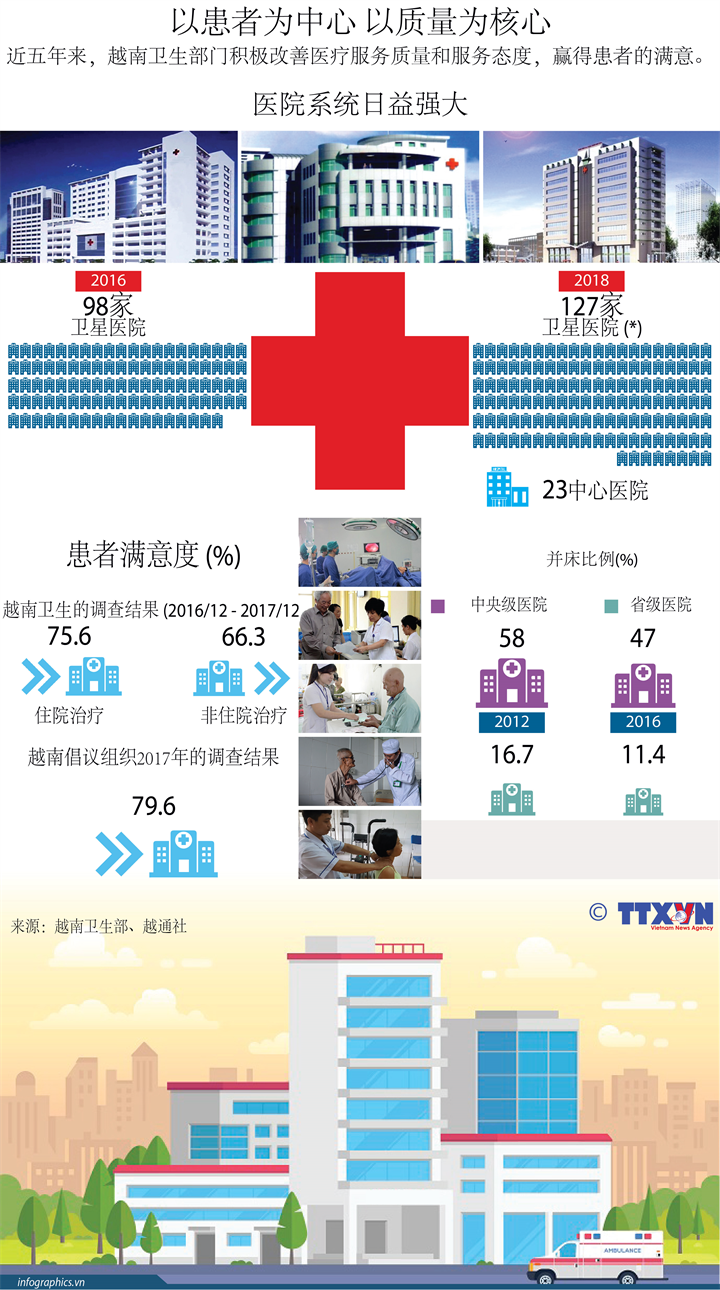 以患者为中心 以质量为核心

近五年来，越南卫生部门积极改善医疗服务质量和服务态度，赢得患者的满意。

医院系统日益强大

2016
98家
卫星医院

2018
127家
卫星医院 (*)

23中心医院

患者满意度 (%)

越南卫生的调查结果 (2016/12 - 2017/12

75.6
住院治疗

66.3
非住院治疗

越南倡议组织2017年的调查结果

79.6

并床比例(%)

中央级医院
省级医院

58
47

2012
2016

16.7
11.4

来源：越南卫生部、越通社

© TTXVN
Vietnam News Agency

AMBULANCE

infographics.vn