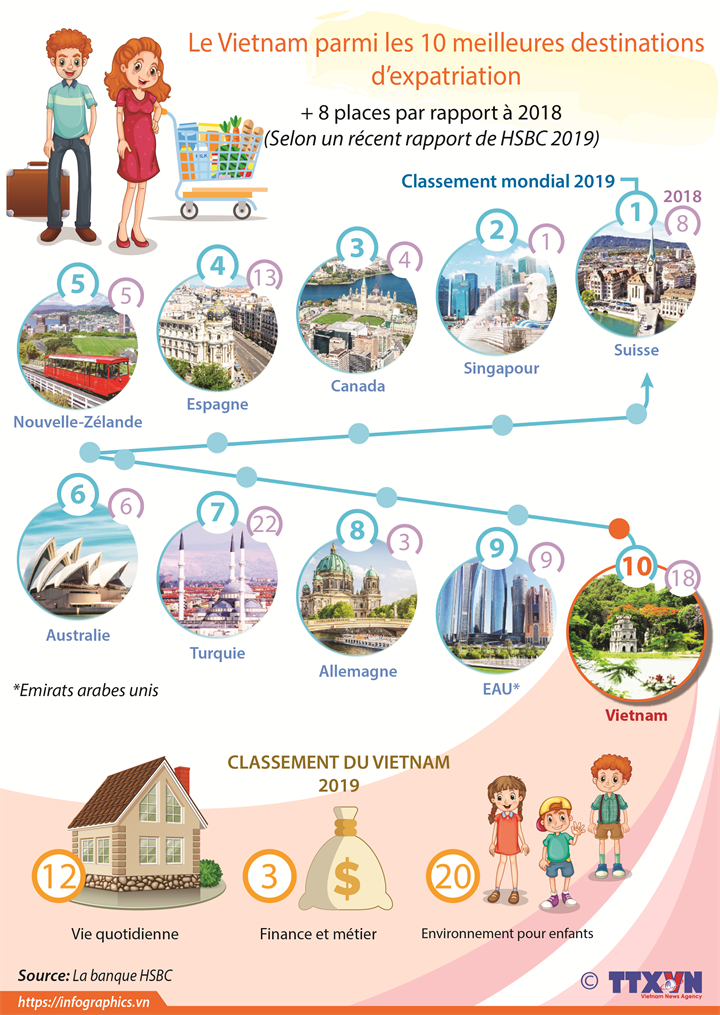 Le Vietnam parmi les 10 meilleures destinations d'expatriation

+ 8 places par rapport à 2018
(Selon un récent rapport de HSBC 2019)

Classement mondial 2019

2018

1 8
Suisse

2 1
Singapour

3 4
Canada

4 13
Espagne

5 5
Nouvelle-Zélande

6 6
Australie

7 22
Turquie

8 3
Allemagne

9 9
EAU*

10 18
Vietnam

*Emirats arabes unis

CLASSEMENT DU VIETNAM
2019

12
Vie quotidienne

3
$
Finance et métier

20
Environnement pour enfants

Source: La banque HSBC

https://infographics.vn

© TTXVN
Vietnam News Agency