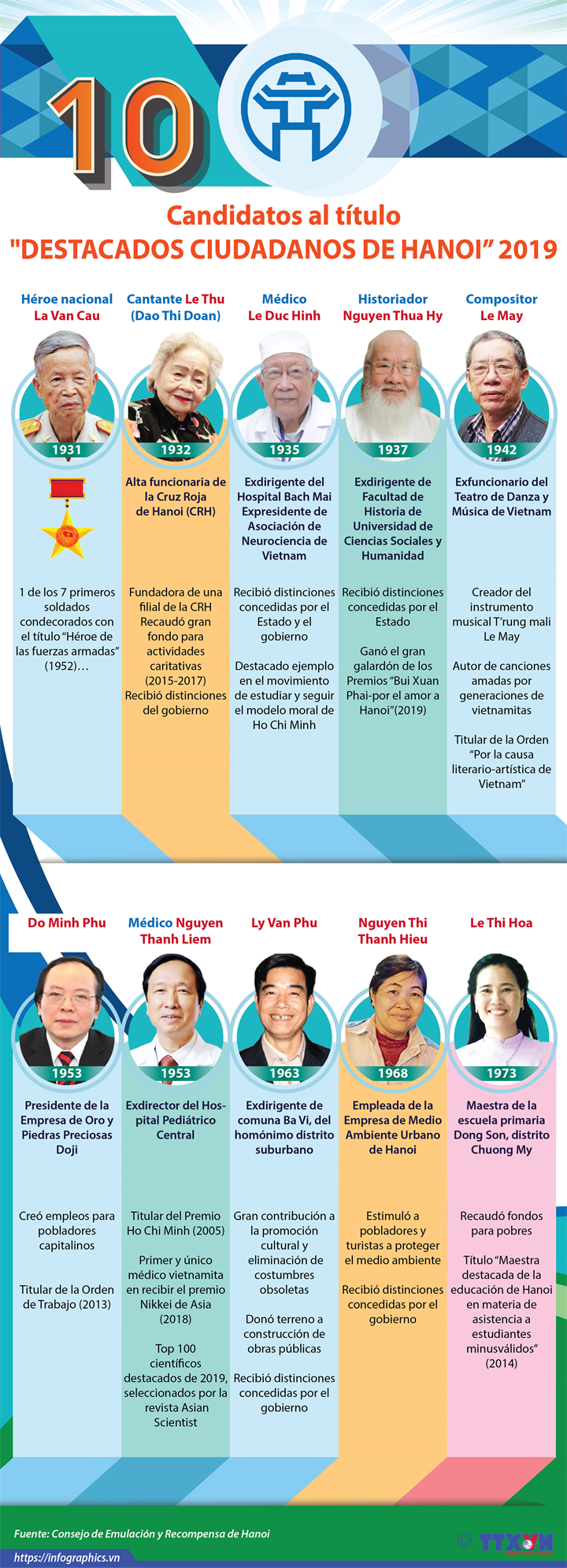 10

Candidatos al título "DESTACADOS CIUDADANOS DE HANOI" 2019

Héroe nacional La Van Cau

1931

1 de los 7 primeros soldados condecorados con el título "Héroe de las fuerzas armadas" (1952)…

Cantante Le Thu (Dao Thi Doan)

1932

Alta funcionaria de la Cruz Roja de Hanoi (CRH)

Fundadora de una filial de la CRH Recaudó gran fondo para actividades caritativas (2015-2017) Recibió distinciones del gobierno

Médico Le Duc Hinh

1935

Exdirigente del Hospital Bach Mai Expresidente de Asociación de Neurociencia de Vietnam

Recibió distinciones concedidas por el Estado y el gobierno

Destacado ejemplo en el movimiento de estudiar y seguir el modelo moral de Ho Chi Minh

Historiador Nguyen Thua Hy

1937

Exdirigente de Facultad de Historia de Universidad de Ciencias Sociales y Humanidad

Recibió distinciones concedidas por el Estado

Ganó el gran galardón de los Premios "Bui Xuan Phai-por el amor a Hanoi"(2019)

Compositor Le May

1942

Exfuncionario del Teatro de Danza y Música de Vietnam

Creador del instrumento musical T'rung mali Le May

Autor de canciones amadas por generaciones de vietnamitas

Titular de la Orden "Por la causa literario-artística de Vietnam"

Do Minh Phu

1953

Presidente de la Empresa de Oro y Piedras Preciosas Doji

Creó empleos para pobladores capitalinos

Titular de la Orden de Trabajo (2013)

Médico Nguyen Thanh Liem

1953

Exdirector del Hospital Pediátrico Central

Titular del Premio Ho Chi Minh (2005)

Primer y único médico vietnamita en recibir el premio Nikkei de Asia (2018)

Top 100 científicos destacados de 2019, seleccionados por la revista Asian Scientist

Ly Van Phu

1963

Exdirigente de comuna Ba Vi, del homónimo distrito suburbano

Gran contribución a la promoción cultural y eliminación de costumbres obsoletas

Donó terreno a construcción de obras públicas

Recibió distinciones concedidas por el gobierno

Nguyen Thi Thanh Hieu

1968

Empleada de la Empresa de Medio Ambiente Urbano de Hanoi

Estimuló a pobladores y turistas a proteger el medio ambiente

Recibió distinciones concedidas por el gobierno

Le Thi Hoa

1973

Maestra de la escuela primaria Dong Son, distrito Chuong My

Recaudó fondos para pobres

Título "Maestra destacada de la educación de Hanoi en materia de asistencia a estudiantes minusválidos" (2014)

Fuente: Consejo de Emulación y Recompensa de Hanoi

https://infographics.vn

© TTXVN