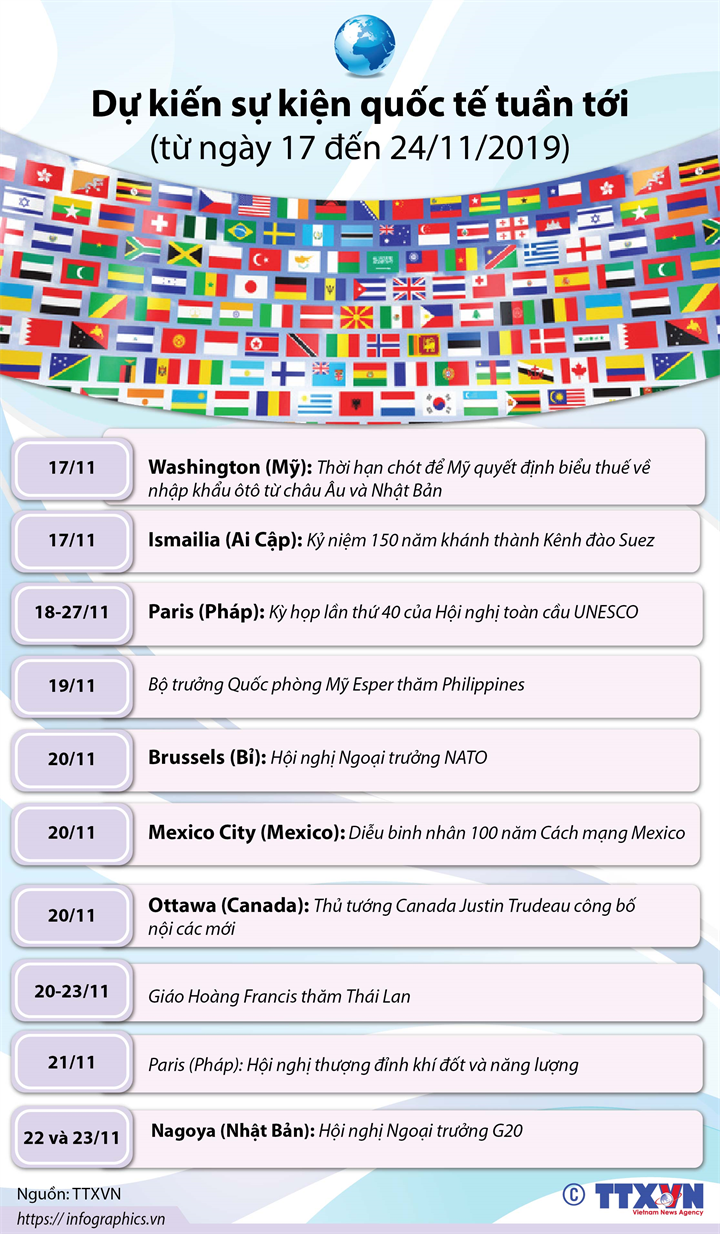 Dự kiến sự kiện quốc tế tuần tới
(từ ngày 17 đến 24/11/2019)

17/11
Washington (Mỹ): Thời hạn chót để Mỹ quyết định biểu thuế về nhập khẩu ôtô từ châu Âu và Nhật Bản

17/11
Ismailia (Ai Cập): Kỷ niệm 150 năm khánh thành Kênh đào Suez

18-27/11
Paris (Pháp): Kỳ họp lần thứ 40 của Hội nghị toàn cầu UNESCO

19/11
Bộ trưởng Quốc phòng Mỹ Esper thăm Philippines

20/11
Brussels (Bỉ): Hội nghị Ngoại trưởng NATO

20/11
Mexico City (Mexico): Diễu binh nhân 100 năm Cách mạng Mexico

20/11
Ottawa (Canada): Thủ tướng Canada Justin Trudeau công bố nội các mới

20-23/11
Giáo Hoàng Francis thăm Thái Lan

21/11
Paris (Pháp): Hội nghị thượng đỉnh khí đốt và năng lượng

22 và 23/11
Nagoya (Nhật Bản): Hội nghị Ngoại trưởng G20

Nguồn: TTXVN
https:// infographics.vn
© TTXVN
Vietnam News Agency