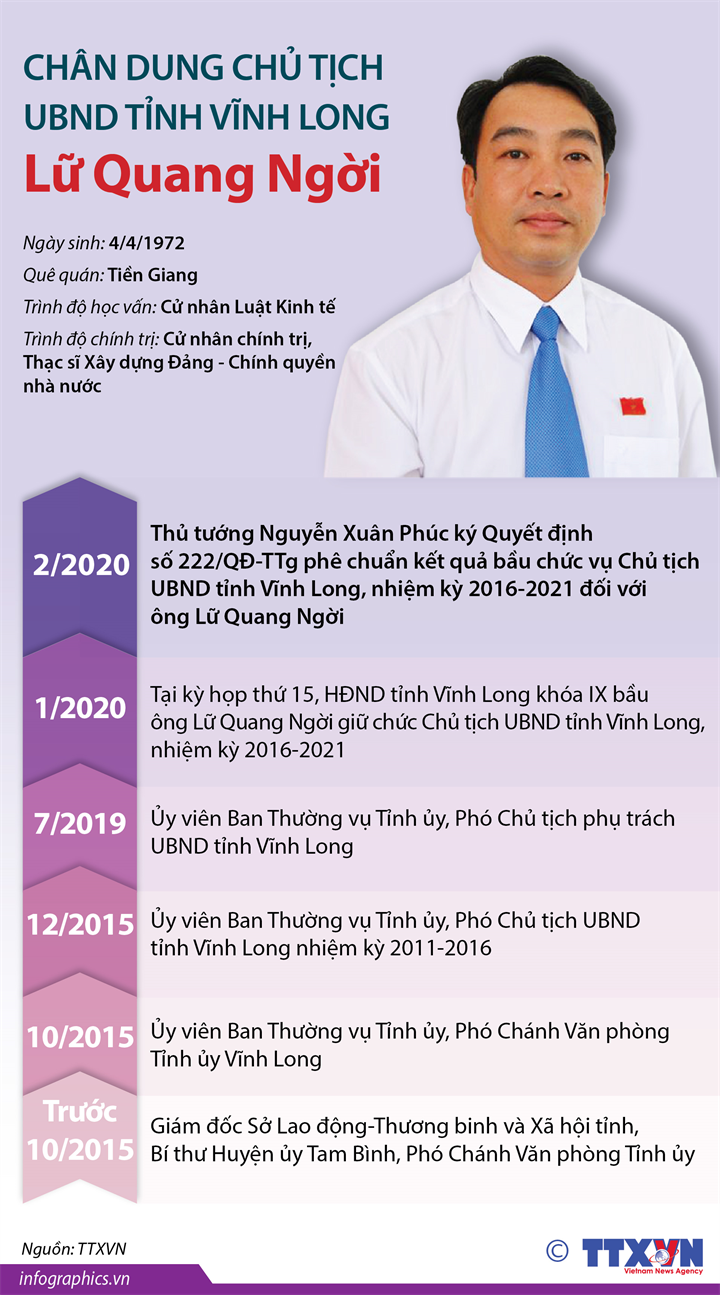 CHÂN DUNG CHỦ TỊCH UBND TỈNH VĨNH LONG

Lữ Quang Ngời

Ngày sinh: 4/4/1972

Quê quán: Tiền Giang

Trình độ học vấn: Cử nhân Luật Kinh tế

Trình độ chính trị: Cử nhân chính trị, Thạc sĩ Xây dựng Đảng - Chính quyền nhà nước

2/2020

Thủ tướng Nguyễn Xuân Phúc ký Quyết định số 222/QĐ-TTg phê chuẩn kết quả bầu chức vụ Chủ tịch UBND tỉnh Vĩnh Long, nhiệm kỳ 2016-2021 đối với ông Lữ Quang Ngời

1/2020

Tại kỳ họp thứ 15, HĐND tỉnh Vĩnh Long khóa IX bầu ông Lữ Quang Ngời giữ chức Chủ tịch UBND tỉnh Vĩnh Long, nhiệm kỳ 2016-2021

7/2019

Ủy viên Ban Thường vụ Tỉnh ủy, Phó Chủ tịch phụ trách UBND tỉnh Vĩnh Long

12/2015

Ủy viên Ban Thường vụ Tỉnh ủy, Phó Chủ tịch UBND tỉnh Vĩnh Long nhiệm kỳ 2011-2016

10/2015

Ủy viên Ban Thường vụ Tỉnh ủy, Phó Chánh Văn phòng Tỉnh ủy Vĩnh Long

Trước 10/2015

Giám đốc Sở Lao động-Thương binh và Xã hội tỉnh, Bí thư Huyện ủy Tam Bình, Phó Chánh Văn phòng Tỉnh ủy

Nguồn: TTXVN

infographics.vn

© TTXVN Vietnam News Agency