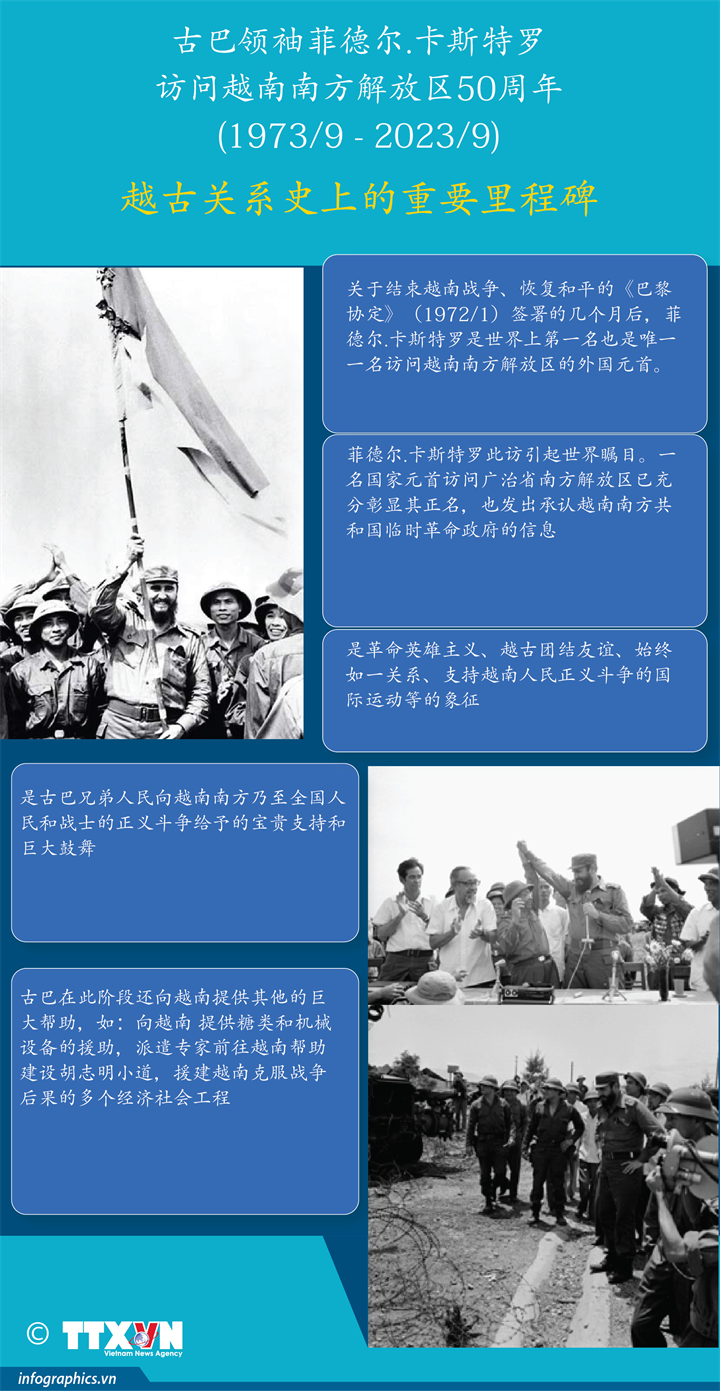 古巴领袖菲德尔.卡斯特罗
访问越南南方解放区50周年
(1973/9 - 2023/9)

越古关系史上的重要里程碑

关于结束越南战争、恢复和平的《巴黎协定》（1972/1）签署的几个月后，菲德尔.卡斯特罗是世界上第一名也是唯一一名访问越南南方解放区的外国元首。

菲德尔.卡斯特罗此访引起世界瞩目。一名国家元首访问广治省南方解放区已充分彰显其正名，也发出承认越南南方共和国临时革命政府的信息

是革命英雄主义、越古团结友谊、始终如一关系、支持越南人民正义斗争的国际运动等的象征

是古巴兄弟人民向越南南方乃至全国人民和战士的正义斗争给予的宝贵支持和巨大鼓舞

古巴在此阶段还向越南提供其他的巨大帮助，如：向越南 提供糖类和机械设备的援助，派遣专家前往越南帮助建设胡志明小道，援建越南克服战争后果的多个经济社会工程

© TTXVN
Vietnam News Agency

infographics.vn