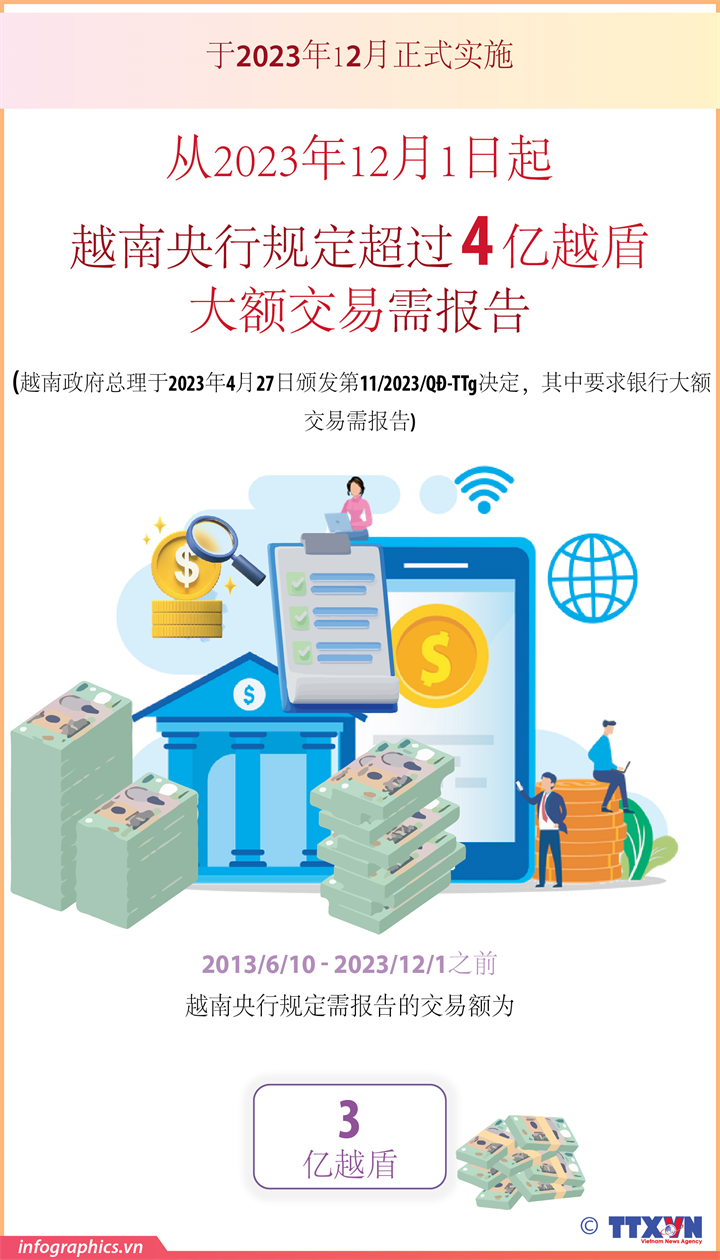 于2023年12月正式实施

从2023年12月1日起

越南央行规定超过4亿越盾大额交易需报告

(越南政府总理于2023年4月27日颁发第11/2023/QĐ-TTg决定，其中要求银行大额交易需报告)

$

$

$

2013/6/10 - 2023/12/1之前

越南央行规定需报告的交易额为

3
亿越盾

infographics.vn

© TTXVN
Vietnam News Agency