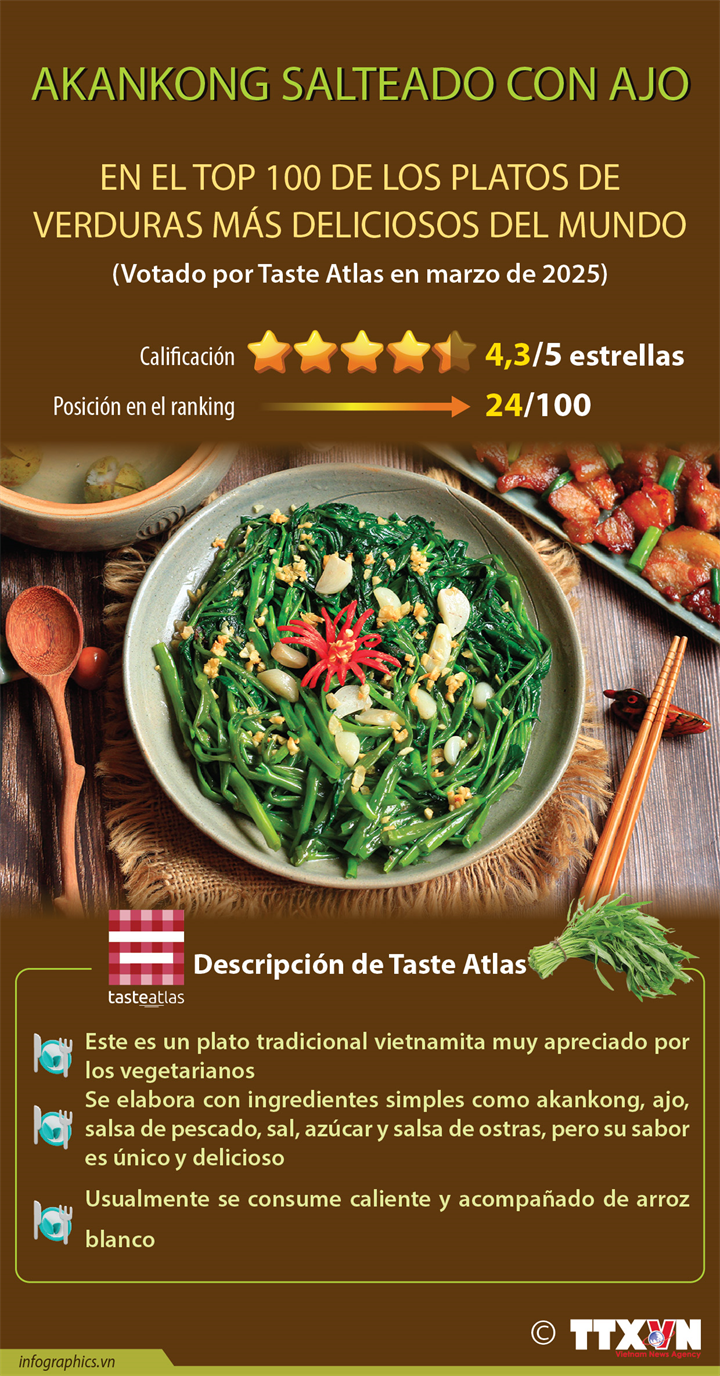 AKANKONG SALTEADO CON AJO

EN EL TOP 100 DE LOS PLATOS DE VERDURAS MÁS DELICIOSOS DEL MUNDO

(Votado por Taste Atlas en marzo de 2025)

Calificación 4,3/5 estrellas

Posición en el ranking 24/100

tasteatlas

Descripción de Taste Atlas

Este es un plato tradicional vietnamita muy apreciado por los vegetarianos

Se elabora con ingredientes simples como akankong, ajo, salsa de pescado, sal, azúcar y salsa de ostras, pero su sabor es único y delicioso

Usualmente se consume caliente y acompañado de arroz blanco

© TTXVN
Vietnam News Agency

infographics.vn