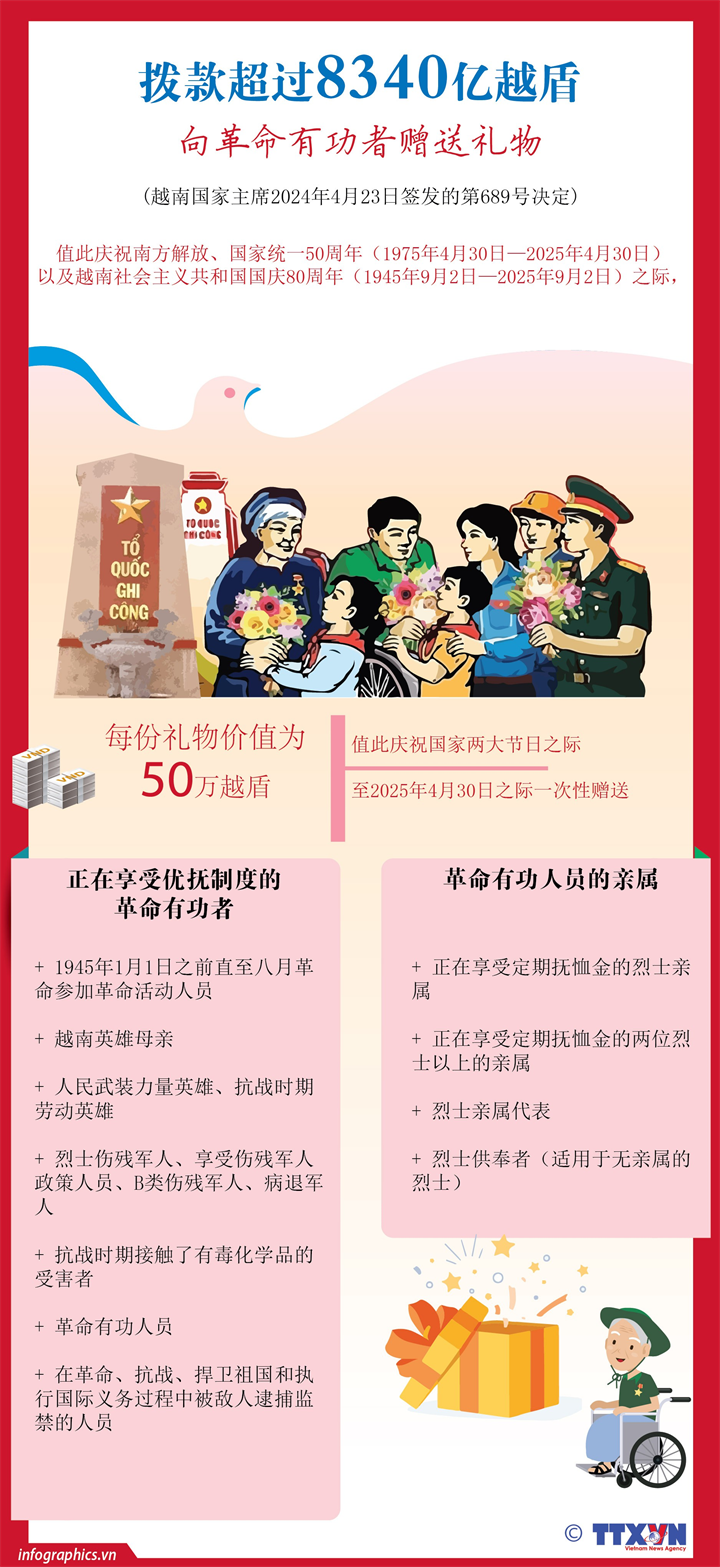 拨款超过8340亿越盾

向革命有功者赠送礼物

（越南国家主席2024年4月23日签发的第689号决定）

值此庆祝南方解放、国家统一50周年（1975年4月30日—2025年4月30日）以及越南社会主义共和国国庆80周年（1945年9月2日—2025年9月2日）之际，

TỔ QUỐC GHI CÔNG

TỔ QUỐC GHI CÔNG

VND

VND

每份礼物价值为 50万越盾

值此庆祝国家两大节日之际

至2025年4月30日之际一次性赠送

正在享受优抚制度的革命有功者

+ 1945年1月1日之前直至八月革命参加革命活动人员

+ 越南英雄母亲

+ 人民武装力量英雄、抗战时期劳动英雄

+ 烈士伤残军人、享受伤残军人政策人员、B类伤残军人、病退军人

+ 抗战时期接触了有毒化学品的受害者

+ 革命有功人员

+ 在革命、抗战、捍卫祖国和执行国际义务过程中被敌人逮捕监禁的人员

革命有功人员的亲属

+ 正在享受定期抚恤金的烈士亲属

+ 正在享受定期抚恤金的两位烈士以上的亲属

+ 烈士亲属代表

+ 烈士供奉者（适用于无亲属的烈士）

infographics.vn

© TTXVN Vietnam News Agency