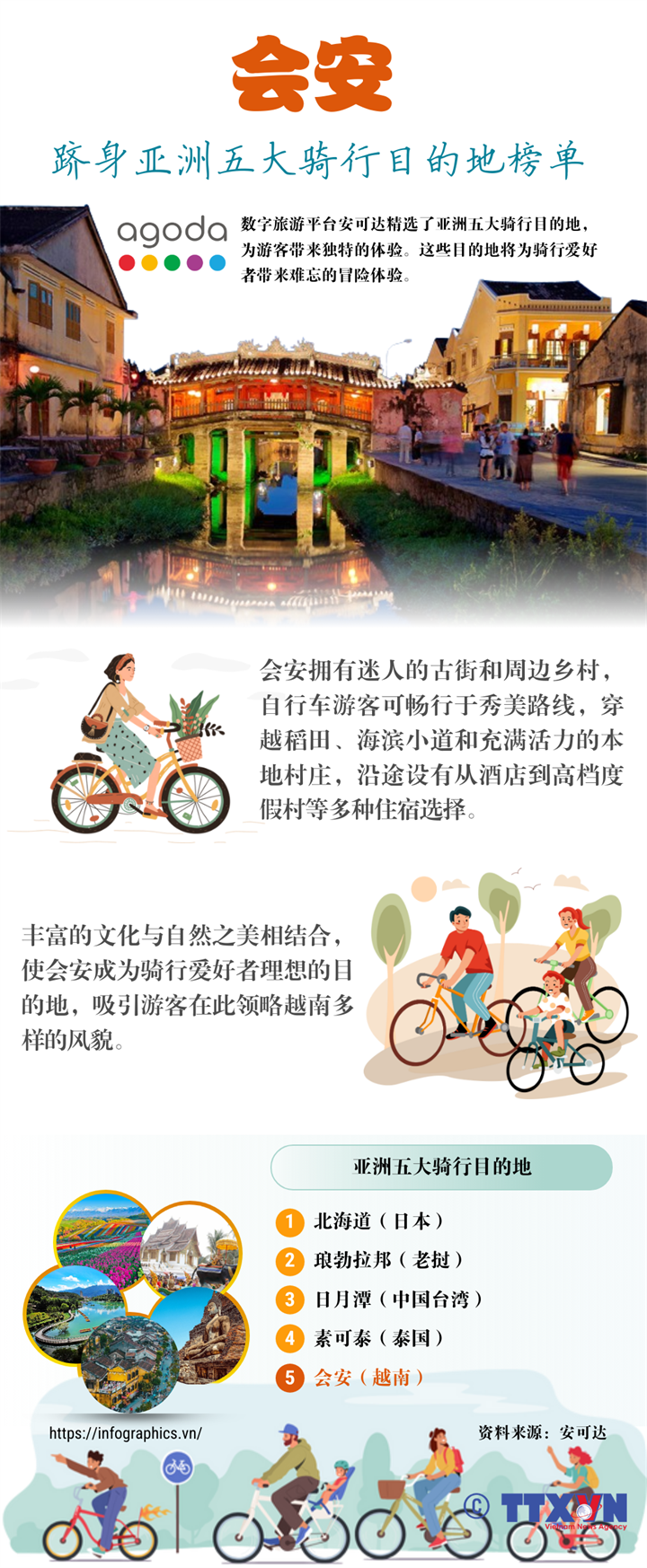 会安

跻身亚洲五大骑行目的地榜单

agoda

数字旅游平台安可达精选了亚洲五大骑行目的地，为游客带来独特的体验。这些目的地将为骑行爱好者带来难忘的冒险体验。

会安拥有迷人的古街和周边乡村，自行车游客可畅行于秀美路线，穿越稻田、海滨小道和充满活力的本地村庄，沿途设有从酒店到高档度假村等多种住宿选择。

丰富的文化与自然之美相结合，使会安成为骑行爱好者理想的目的地，吸引游客在此领略越南多样的风貌。

亚洲五大骑行目的地

1 北海道（日本）
2 琅勃拉邦（老挝）
3 日月潭（中国台湾）
4 素可泰（泰国）
5 会安（越南）

https://infographics.vn/

资料来源：安可达

© TTXVN
Vietnam News Agency