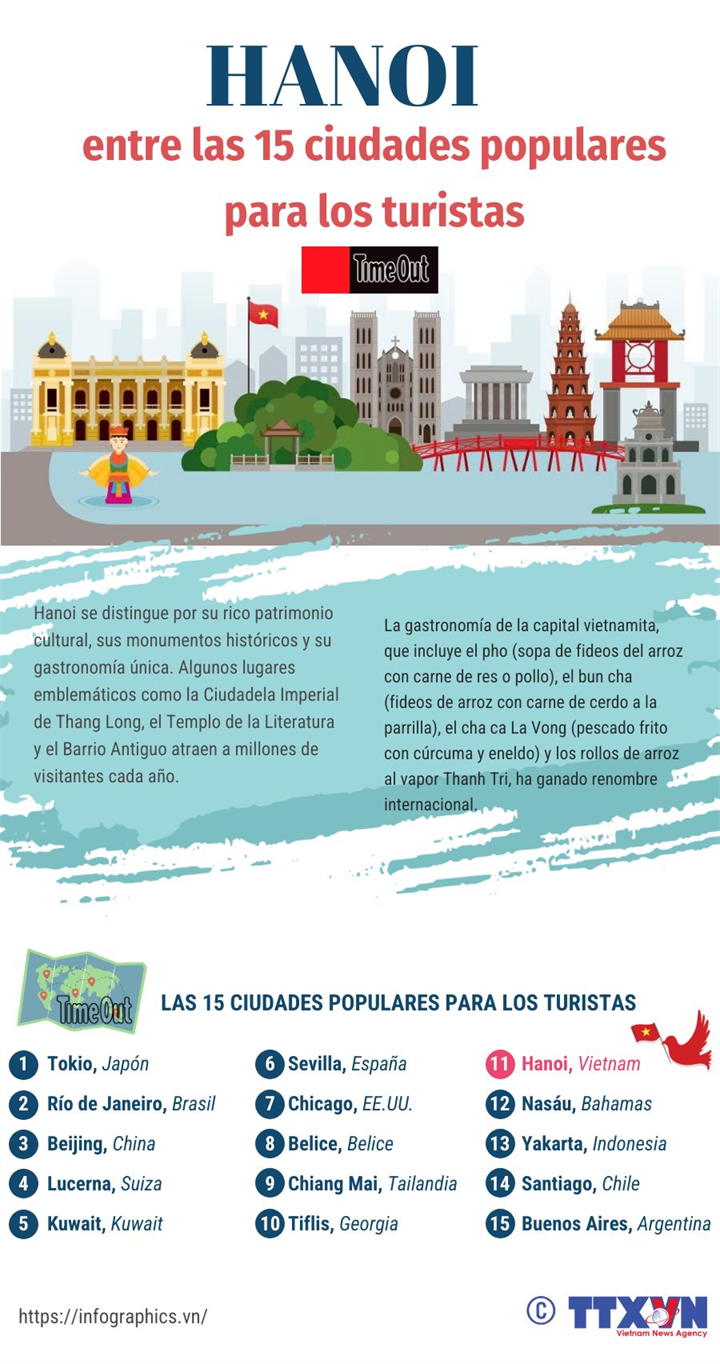 HANOI

entre las 15 ciudades populares para los turistas

TimeOut

Hanoi se distingue por su rico patrimonio cultural, sus monumentos históricos y su gastronomía única. Algunos lugares emblemáticos como la Ciudadela Imperial de Thang Long, el Templo de la Literatura y el Barrio Antiguo atraen a millones de visitantes cada año.

La gastronomía de la capital vietnamita, que incluye el pho (sopa de fideos del arroz con carne de res o pollo), el bun cha (fideos de arroz con carne de cerdo a la parrilla), el cha ca La Vong (pescado frito con cúrcuma y eneldo) y los rollos de arroz al vapor Thanh Tri, ha ganado renombre internacional.

TimeOut

LAS 15 CIUDADES POPULARES PARA LOS TURISTAS

1 Tokio, Japón
2 Río de Janeiro, Brasil
3 Beijing, China
4 Lucerna, Suiza
5 Kuwait, Kuwait

6 Sevilla, España
7 Chicago, EE.UU.
8 Belice, Belice
9 Chiang Mai, Tailandia
10 Tiflis, Georgia

11 Hanoi, Vietnam
12 Nasáu, Bahamas
13 Yakarta, Indonesia
14 Santiago, Chile
15 Buenos Aires, Argentina

https://infographics.vn/

© TTXVN Vietnam News Agency