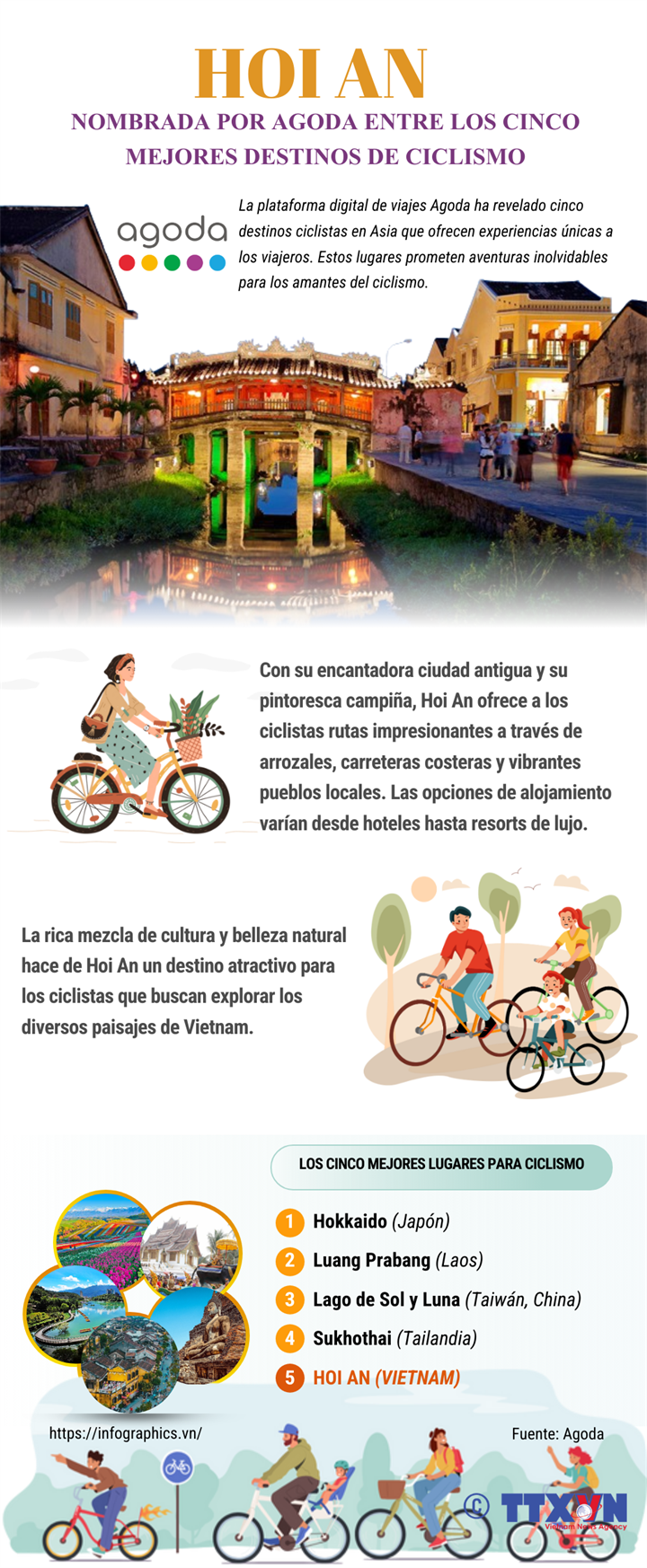 HOI AN

NOMBRADA POR AGODA ENTRE LOS CINCO MEJORES DESTINOS DE CICLISMO

agoda

La plataforma digital de viajes Agoda ha revelado cinco destinos ciclistas en Asia que ofrecen experiencias únicas a los viajeros. Estos lugares prometen aventuras inolvidables para los amantes del ciclismo.

Con su encantadora ciudad antigua y su pintoresca campiña, Hoi An ofrece a los ciclistas rutas impresionantes a través de arrozales, carreteras costeras y vibrantes pueblos locales. Las opciones de alojamiento varían desde hoteles hasta resorts de lujo.

La rica mezcla de cultura y belleza natural hace de Hoi An un destino atractivo para los ciclistas que buscan explorar los diversos paisajes de Vietnam.

LOS CINCO MEJORES LUGARES PARA CICLISMO

1 Hokkaido (Japón)
2 Luang Prabang (Laos)
3 Lago de Sol y Luna (Taiwán, China)
4 Sukhothai (Tailandia)
5 HOI AN (VIETNAM)

https://infographics.vn/

Fuente: Agoda

© TTXVN Vietnam News Agency