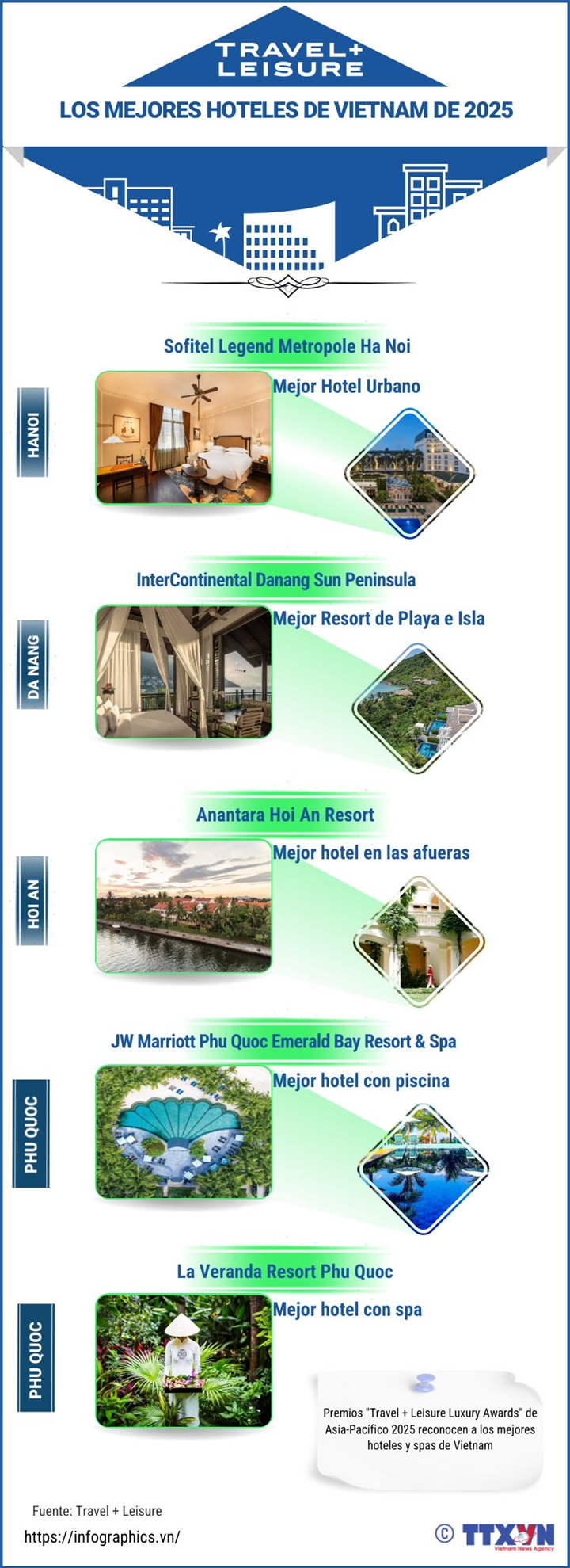 TRAVEL+ LEISURE

LOS MEJORES HOTELES DE VIETNAM DE 2025

Sofitel Legend Metropole Ha Noi

HANOI

Mejor Hotel Urbano

InterContinental Danang Sun Peninsula

DA NANG

Mejor Resort de Playa e Isla

Anantara Hoi An Resort

HOI AN

Mejor hotel en las afueras

JW Marriott Phu Quoc Emerald Bay Resort & Spa

PHU QUOC

Mejor hotel con piscina

La Veranda Resort Phu Quoc

PHU QUOC

Mejor hotel con spa

Premios "Travel + Leisure Luxury Awards" de Asia-Pacífico 2025 reconocen a los mejores hoteles y spas de Vietnam

Fuente: Travel + Leisure

https://infographics.vn/

© TTXVN Vietnam News Agency