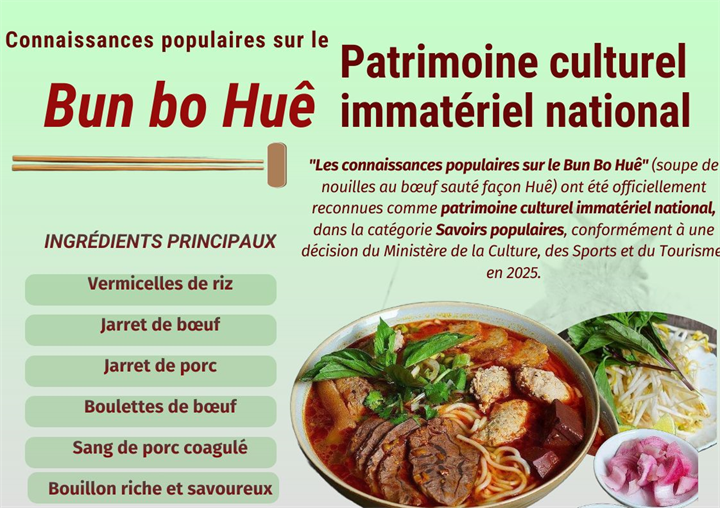 Connaissances populaires sur le

Bun bo Huê

Patrimoine culturel immatériel national

"Les connaissances populaires sur le Bun Bo Huê" (soupe de nouilles au bœuf sauté façon Huê) ont été officiellement reconnues comme patrimoine culturel immatériel national, dans la catégorie Savoirs populaires, conformément à une décision du Ministère de la Culture, des Sports et du Tourisme en 2025.

INGRÉDIENTS PRINCIPAUX

Vermicelles de riz

Jarret de bœuf

Jarret de porc

Boulettes de bœuf

Sang de porc coagulé

Bouillon riche et savoureux