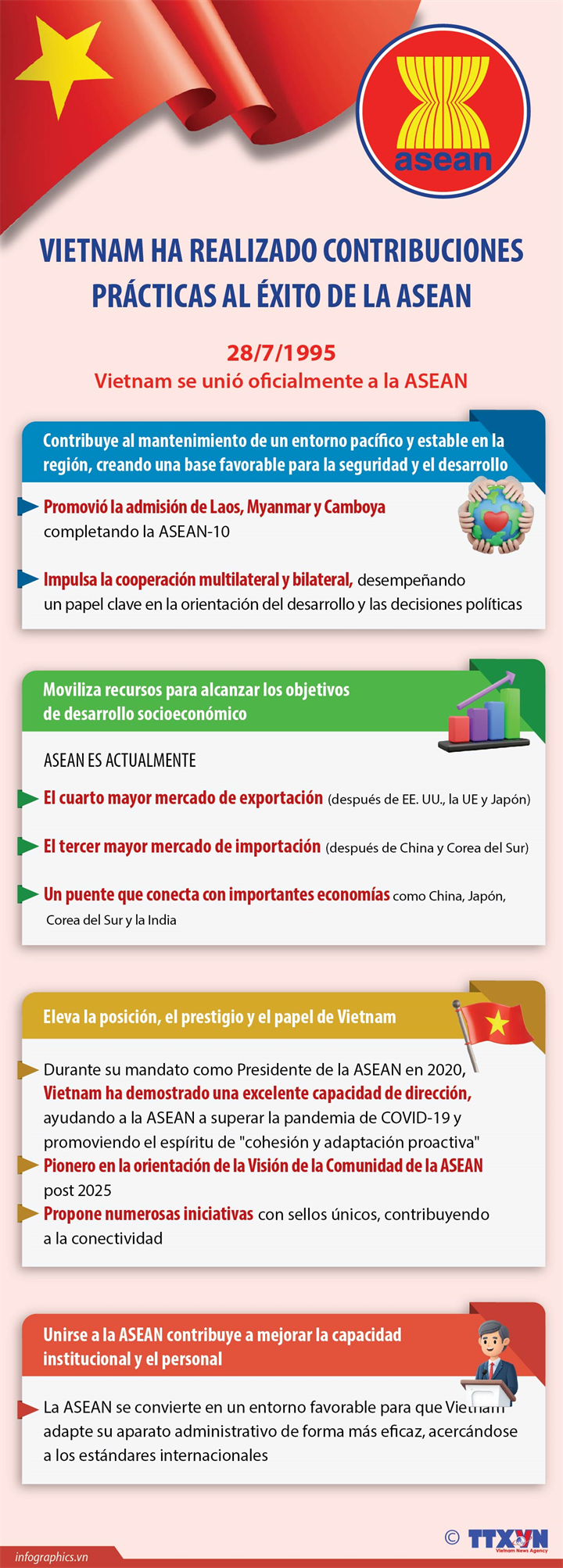 asean

VIETNAM HA REALIZADO CONTRIBUCIONES PRÁCTICAS AL ÉXITO DE LA ASEAN

28/7/1995
Vietnam se unió oficialmente a la ASEAN

Contribuye al mantenimiento de un entorno pacífico y estable en la región, creando una base favorable para la seguridad y el desarrollo

Promovió la admisión de Laos, Myanmar y Camboya completando la ASEAN-10

Impulsa la cooperación multilateral y bilateral, desempeñando un papel clave en la orientación del desarrollo y las decisiones políticas

Moviliza recursos para alcanzar los objetivos de desarrollo socioeconómico

ASEAN ES ACTUALMENTE

El cuarto mayor mercado de exportación (después de EE. UU., la UE y Japón)

El tercer mayor mercado de importación (después de China y Corea del Sur)

Un puente que conecta con importantes economías como China, Japón, Corea del Sur y la India

Eleva la posición, el prestigio y el papel de Vietnam

Durante su mandato como Presidente de la ASEAN en 2020, Vietnam ha demostrado una excelente capacidad de dirección, ayudando a la ASEAN a superar la pandemia de COVID-19 y promoviendo el espíritu de "cohesión y adaptación proactiva"

Pionero en la orientación de la Visión de la Comunidad de la ASEAN post 2025

Propone numerosas iniciativas con sellos únicos, contribuyendo a la conectividad

Unirse a la ASEAN contribuye a mejorar la capacidad institucional y el personal

La ASEAN se convierte en un entorno favorable para que Vietnam adapte su aparato administrativo de forma más eficaz, acercándose a los estándares internacionales

infographics.vn

© TTXVN
Vietnam News Agency