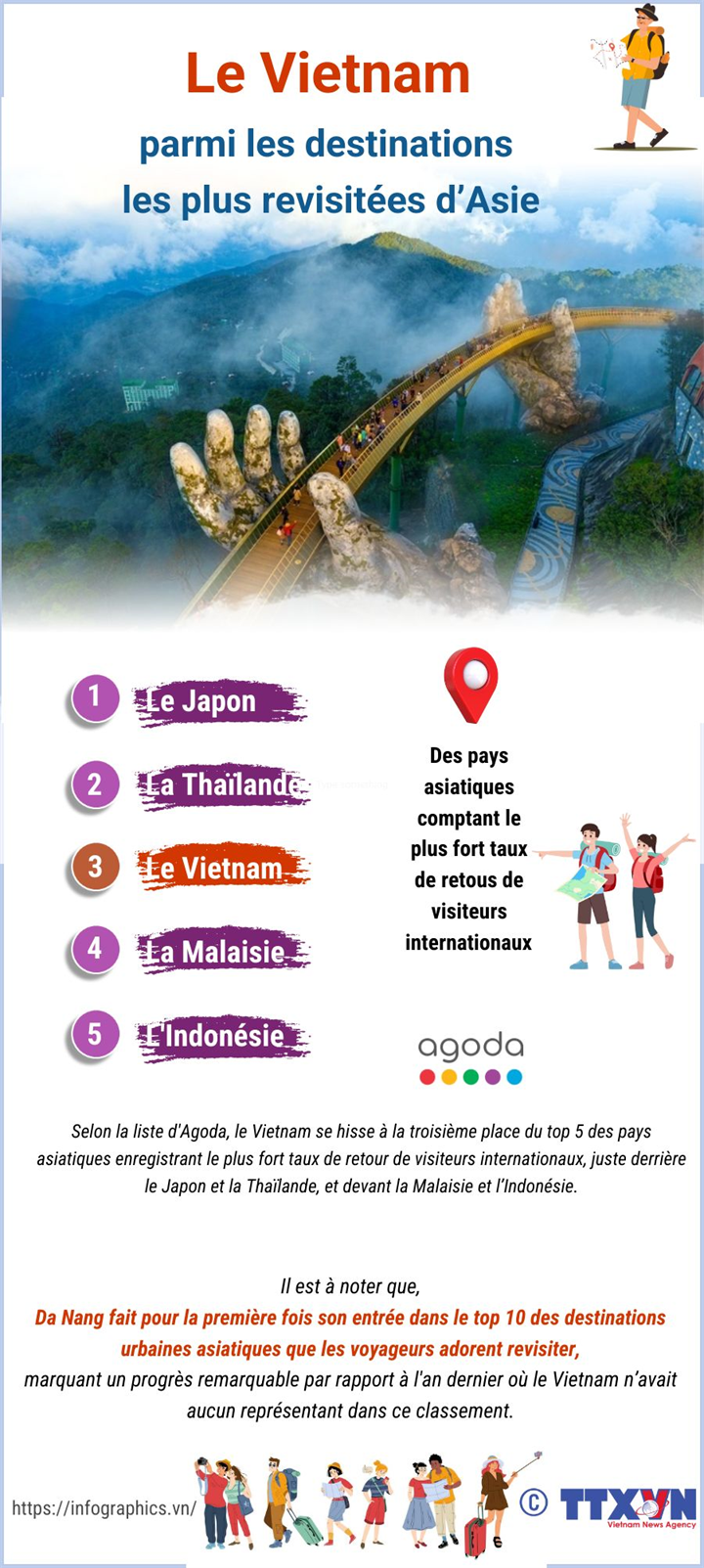 Le Vietnam

parmi les destinations les plus revisitées d'Asie

1 Le Japon

2 La Thaïlande

3 Le Vietnam

4 La Malaisie

5 L'Indonésie

Des pays asiatiques comptant le plus fort taux de retous de visiteurs internationaux

agoda

Selon la liste d'Agoda, le Vietnam se hisse à la troisième place du top 5 des pays asiatiques enregistrant le plus fort taux de retour de visiteurs internationaux, juste derrière le Japon et la Thaïlande, et devant la Malaisie et l'Indonésie.

Il est à noter que,
Da Nang fait pour la première fois son entrée dans le top 10 des destinations urbaines asiatiques que les voyageurs adorent revisiter,
marquant un progrès remarquable par rapport à l'an dernier où le Vietnam n'avait aucun représentant dans ce classement.

https://infographics.vn/

© TTXVN Vietnam News Agency