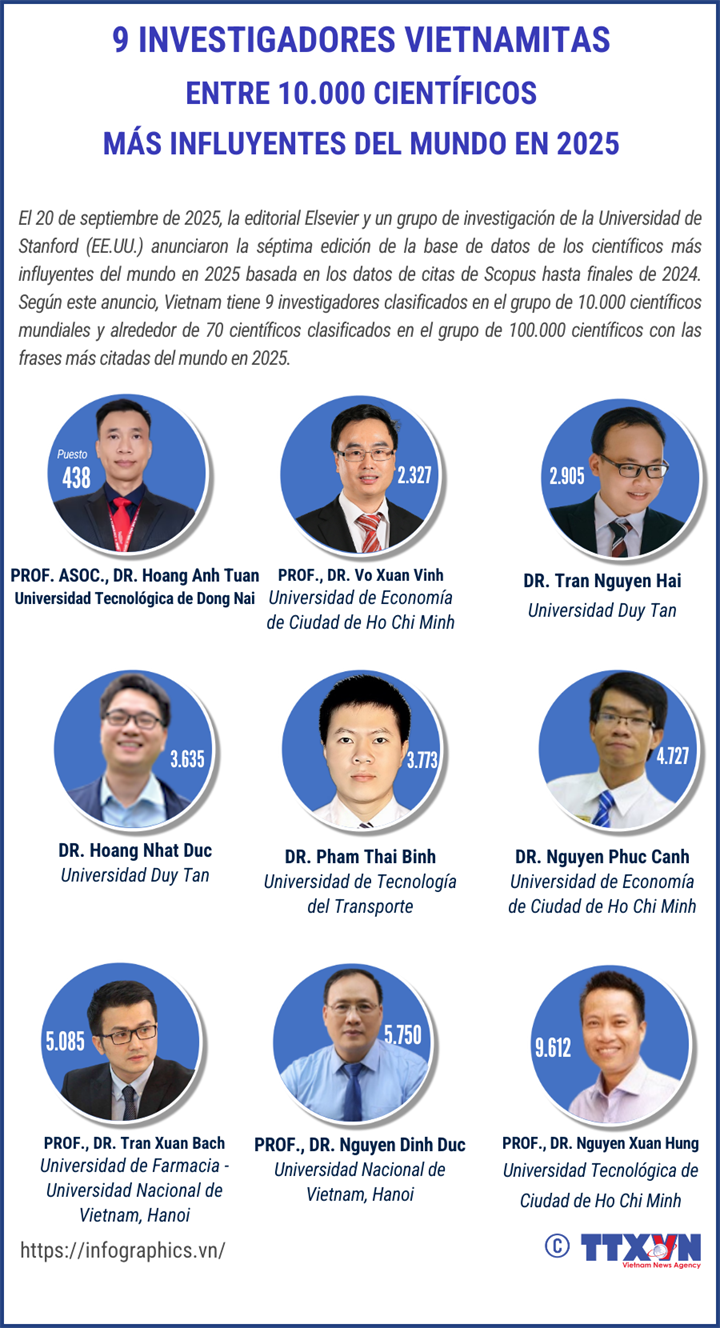 9 INVESTIGADORES VIETNAMITAS
ENTRE 10.000 CIENTÍFICOS
MÁS INFLUYENTES DEL MUNDO EN 2025

El 20 de septiembre de 2025, la editorial Elsevier y un grupo de investigación de la Universidad de Stanford (EE.UU.) anunciaron la séptima edición de la base de datos de los científicos más influyentes del mundo en 2025 basada en los datos de citas de Scopus hasta finales de 2024. Según este anuncio, Vietnam tiene 9 investigadores clasificados en el grupo de 10.000 científicos mundiales y alrededor de 70 científicos clasificados en el grupo de 100.000 científicos con las frases más citadas del mundo en 2025.

Puesto
438
PROF. ASOC., DR. Hoang Anh Tuan
Universidad Tecnológica de Dong Nai

2.327
PROF., DR. Vo Xuan Vinh
Universidad de Economía de Ciudad de Ho Chi Minh

2.905
DR. Tran Nguyen Hai
Universidad Duy Tan

3.635
DR. Hoang Nhat Duc
Universidad Duy Tan

3.773
DR. Pham Thai Binh
Universidad de Tecnología del Transporte

4.727
DR. Nguyen Phuc Canh
Universidad de Economía de Ciudad de Ho Chi Minh

5.085
PROF., DR. Tran Xuan Bach
Universidad de Farmacia - Universidad Nacional de Vietnam, Hanoi

5.750
PROF., DR. Nguyen Dinh Duc
Universidad Nacional de Vietnam, Hanoi

9.612
PROF., DR. Nguyen Xuan Hung
Universidad Tecnológica de Ciudad de Ho Chi Minh

https://infographics.vn/

© TTXVN
Vietnam News Agency