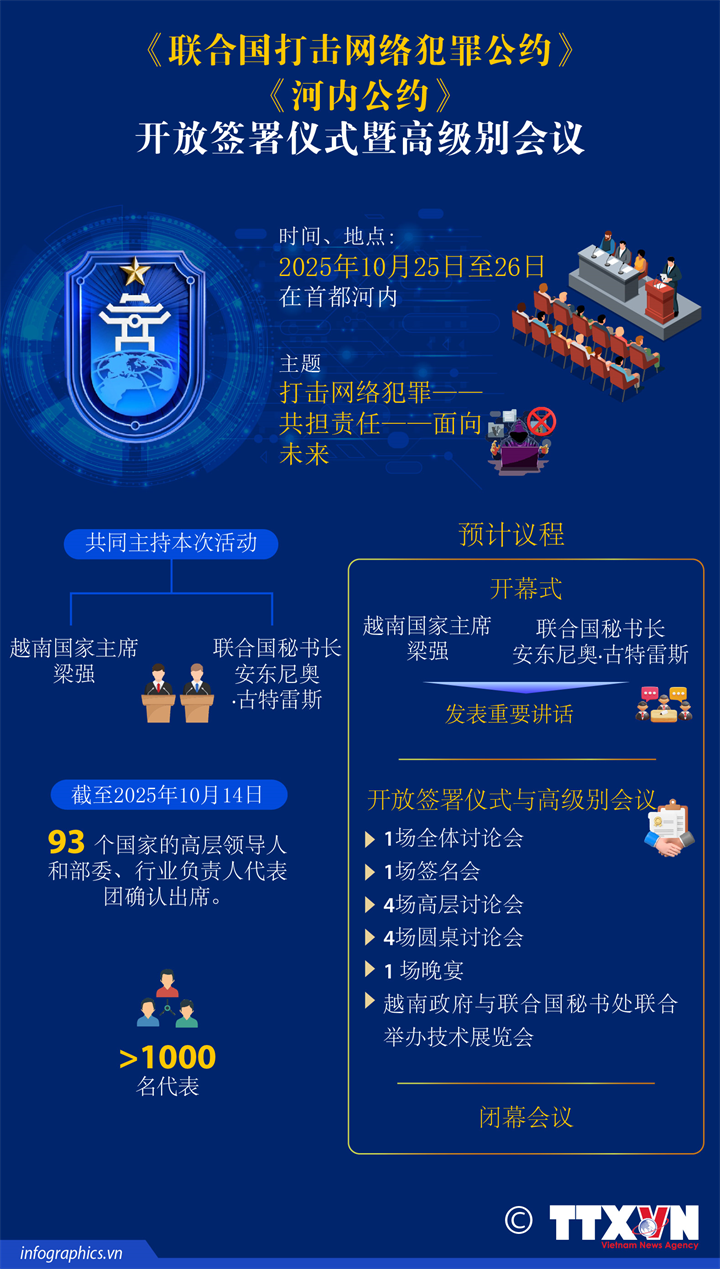 《联合国打击网络犯罪公约》
《河内公约》
开放签署仪式暨高级别会议

时间、地点：
2025年10月25日至26日
在首都河内

主题
打击网络犯罪——共担责任——面向未来

共同主持本次活动

越南国家主席
梁强

联合国秘书长
安东尼奥·古特雷斯

截至2025年10月14日

93 个国家的高层领导人和部委、行业负责人代表团确认出席。

>1000
名代表

预计议程

开幕式

越南国家主席
梁强

联合国秘书长
安东尼奥·古特雷斯

发表重要讲话

开放签署仪式与高级别会议

1场全体讨论会
1场签名会
4场高层讨论会
4场圆桌讨论会
1 场晚宴
越南政府与联合国秘书处联合举办技术展览会

闭幕会议

infographics.vn

© TTXVN
Vietnam News Agency