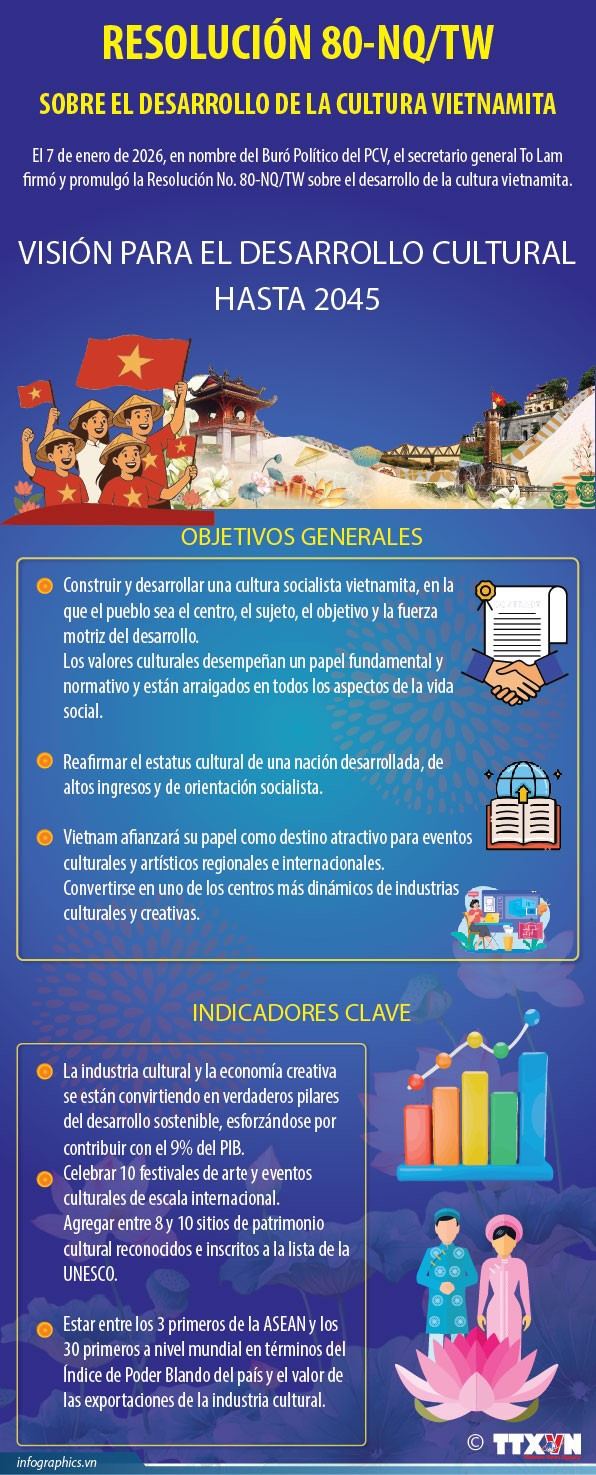 RESOLUCIÓN 80-NQ/TW

SOBRE EL DESARROLLO DE LA CULTURA VIETNAMITA

El 7 de enero de 2026, en nombre del Buró Político del PCV, el secretario general To Lam firmó y promulgó la Resolución No. 80-NQ/TW sobre el desarrollo de la cultura vietnamita.

VISIÓN PARA EL DESARROLLO CULTURAL HASTA 2045

OBJETIVOS GENERALES

Construir y desarrollar una cultura socialista vietnamita, en la que el pueblo sea el centro, el sujeto, el objetivo y la fuerza motriz del desarrollo.
Los valores culturales desempeñan un papel fundamental y normativo y están arraigados en todos los aspectos de la vida social.

Reafirmar el estatus cultural de una nación desarrollada, de altos ingresos y de orientación socialista.

Vietnam afianzará su papel como destino atractivo para eventos culturales y artísticos regionales e internacionales.
Convertirse en uno de los centros más dinámicos de industrias culturales y creativas.

INDICADORES CLAVE

La industria cultural y la economía creativa se están convirtiendo en verdaderos pilares del desarrollo sostenible, esforzándose por contribuir con el 9% del PIB.

Celebrar 10 festivales de arte y eventos culturales de escala internacional.
Agregar entre 8 y 10 sitios de patrimonio cultural reconocidos e inscritos a la lista de la UNESCO.

Estar entre los 3 primeros de la ASEAN y los 30 primeros a nivel mundial en términos del Índice de Poder Blando del país y el valor de las exportaciones de la industria cultural.

infographics.vn

© TTXVN