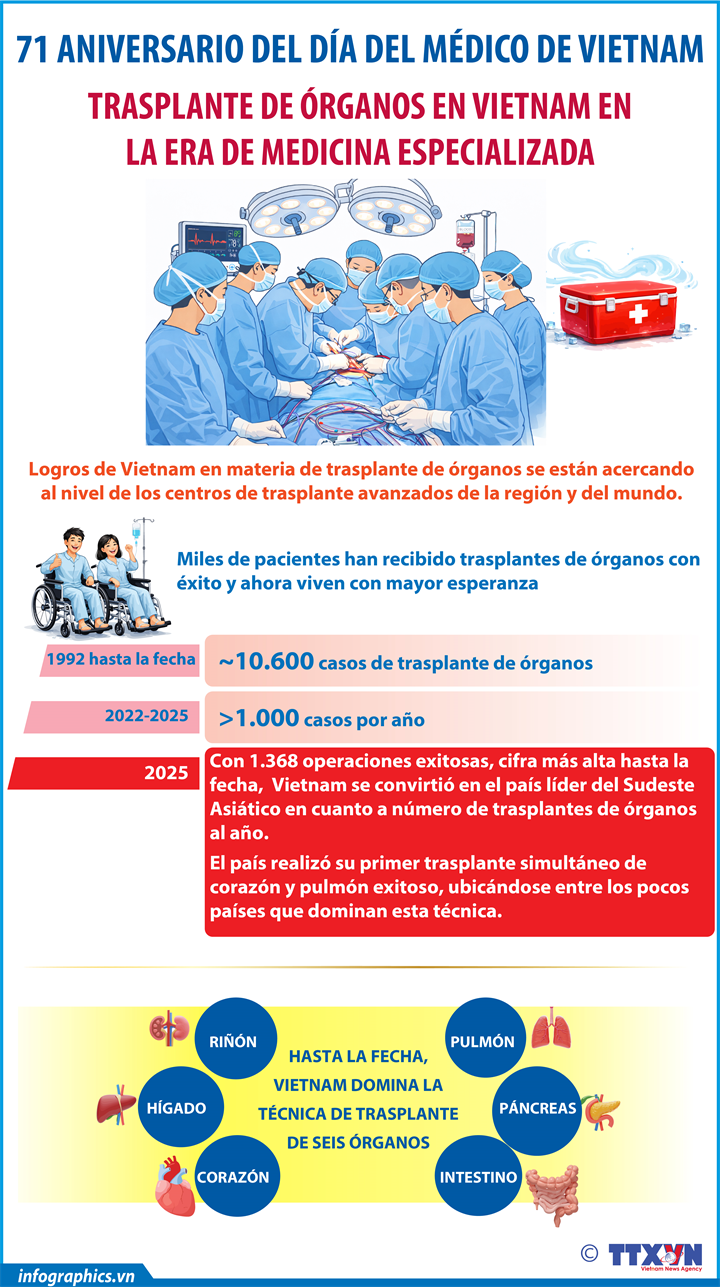 71 ANIVERSARIO DEL DÍA DEL MÉDICO DE VIETNAM

TRASPLANTE DE ÓRGANOS EN VIETNAM EN LA ERA DE MEDICINA ESPECIALIZADA

Logros de Vietnam en materia de trasplante de órganos se están acercando al nivel de los centros de trasplante avanzados de la región y del mundo.

Miles de pacientes han recibido trasplantes de órganos con éxito y ahora viven con mayor esperanza

1992 hasta la fecha

~10.600 casos de trasplante de órganos

2022-2025

>1.000 casos por año

2025

Con 1.368 operaciones exitosas, cifra más alta hasta la fecha, Vietnam se convirtió en el país líder del Sudeste Asiático en cuanto a número de trasplantes de órganos al año.

El país realizó su primer trasplante simultáneo de corazón y pulmón exitoso, ubicándose entre los pocos países que dominan esta técnica.

RIÑÓN

HÍGADO

CORAZÓN

HASTA LA FECHA, VIETNAM DOMINA LA TÉCNICA DE TRASPLANTE DE SEIS ÓRGANOS

PULMÓN

PÁNCREAS

INTESTINO

infographics.vn

© TTXVN Vietnam News Agency