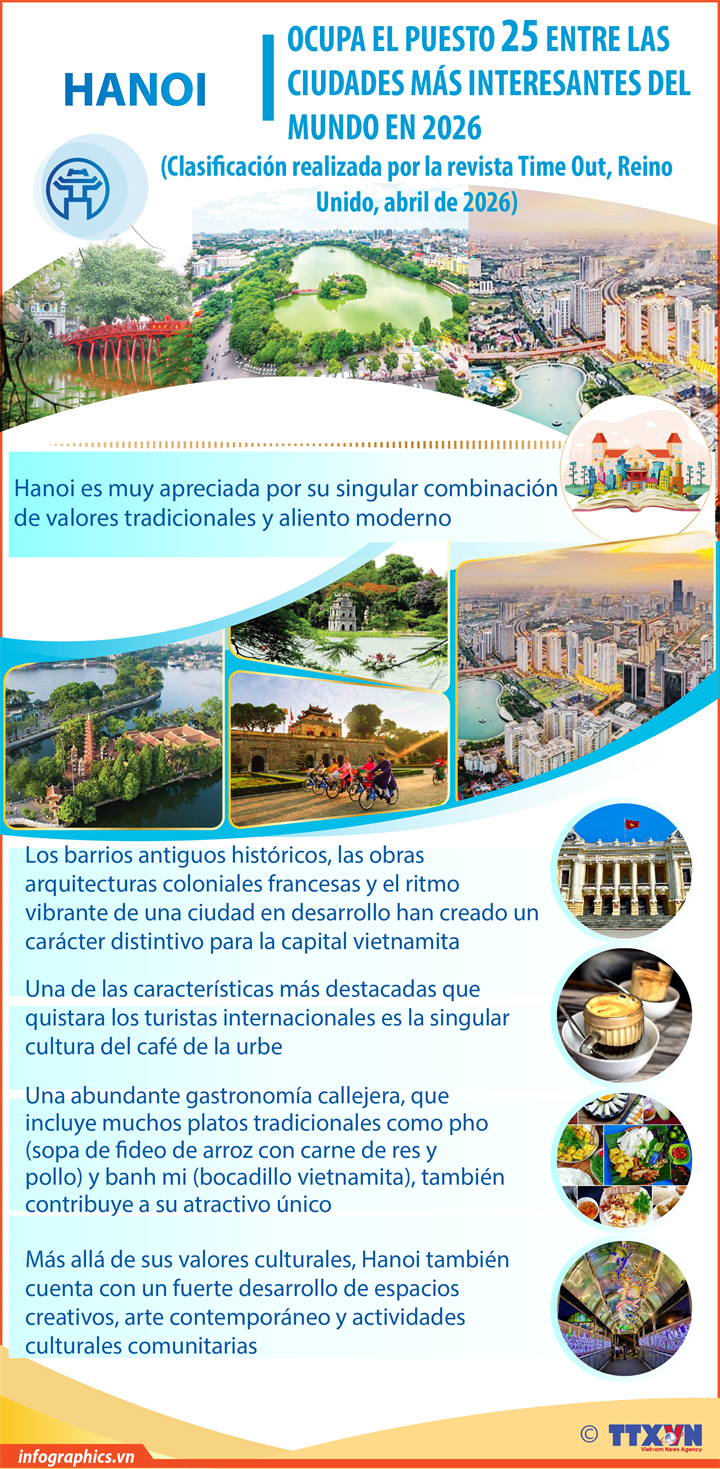 HANOI

OCUPA EL PUESTO 25 ENTRE LAS CIUDADES MÁS INTERESANTES DEL MUNDO EN 2026

(Clasificación realizada por la revista Time Out, Reino Unido, abril de 2026)

Hanoi es muy apreciada por su singular combinación de valores tradicionales y aliento moderno

Los barrios antiguos históricos, las obras arquitecturas coloniales francesas y el ritmo vibrante de una ciudad en desarrollo han creado un carácter distintivo para la capital vietnamita

Una de las características más destacadas que quistara los turistas internacionales es la singular cultura del café de la urbe

Una abundante gastronomía callejera, que incluye muchos platos tradicionales como pho (sopa de fideo de arroz con carne de res y pollo) y banh mi (bocadillo vietnamita), también contribuye a su atractivo único

Más allá de sus valores culturales, Hanoi también cuenta con un fuerte desarrollo de espacios creativos, arte contemporáneo y actividades culturales comunitarias

infographics.vn

© TTXVN
Vietnam News Agency