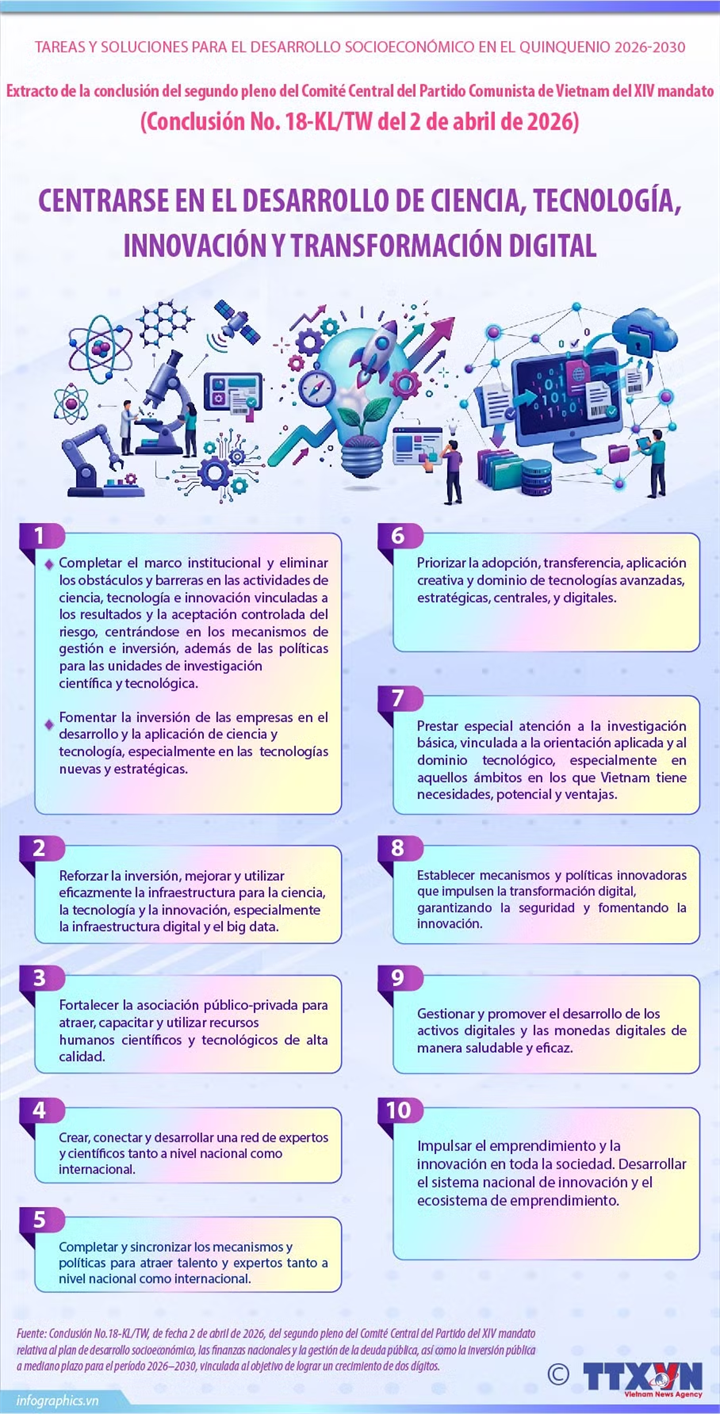 TAREAS Y SOLUCIONES PARA EL DESARROLLO SOCIOECONÓMICO EN EL QUINQUENIO 2026-2030

Extracto de la conclusión del segundo pleno del Comité Central del Partido Comunista de Vietnam del XIV mandato

(Conclusión No. 18-KL/TW del 2 de abril de 2026)

CENTRARSE EN EL DESARROLLO DE CIENCIA, TECNOLOGÍA, INNOVACIÓN Y TRANSFORMACIÓN DIGITAL

1

Completar el marco institucional y eliminar los obstáculos y barreras en las actividades de ciencia, tecnología e innovación vinculadas a los resultados y la aceptación controlada del riesgo, centrándose en los mecanismos de gestión e inversión, además de las políticas para las unidades de investigación científica y tecnológica.

Fomentar la inversión de las empresas en el desarrollo y la aplicación de ciencia y tecnología, especialmente en las tecnologías nuevas y estratégicas.

2

Reforzar la inversión, mejorar y utilizar eficazmente la infraestructura para la ciencia, la tecnología y la innovación, especialmente la infraestructura digital y el big data.

3

Fortalecer la asociación público-privada para atraer, capacitar y utilizar recursos humanos científicos y tecnológicos de alta calidad.

4

Crear, conectar y desarrollar una red de expertos y científicos tanto a nivel nacional como internacional.

5

Completar y sincronizar los mecanismos y políticas para atraer talento y expertos tanto a nivel nacional como internacional.

6

Priorizar la adopción, transferencia, aplicación creativa y dominio de tecnologías avanzadas, estratégicas, centrales, y digitales.

7

Prestar especial atención a la investigación básica, vinculada a la orientación aplicada y al dominio tecnológico, especialmente en aquellos ámbitos en los que Vietnam tiene necesidades, potencial y ventajas.

8

Establecer mecanismos y políticas innovadoras que impulsen la transformación digital, garantizando la seguridad y fomentando la innovación.

9

Gestionar y promover el desarrollo de los activos digitales y las monedas digitales de manera saludable y eficaz.

10

Impulsar el emprendimiento y la innovación en toda la sociedad. Desarrollar el sistema nacional de innovación y el ecosistema de emprendimiento.

Fuente: Conclusión No.18-KL/TW, de fecha 2 de abril de 2026, del segundo pleno del Comité Central del Partido del XIV mandato relativa al plan de desarrollo socioeconómico, las finanzas nacionales y la gestión de la deuda pública, así como la inversión pública a mediano plazo para el período 2026–2030, vinculada al objetivo de lograr un crecimiento de dos dígitos.

infographics.vn

© TTXVN Vietnam News Agency