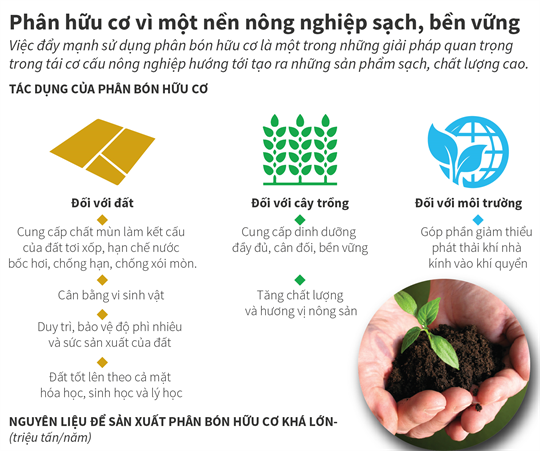 Phân hữu cơ vì một nền nông nghiệp sạch, bền vững

Việc đẩy mạnh sử dụng phân bón hữu cơ là một trong những giải pháp quan trọng trong tái cơ cấu nông nghiệp hướng tới tạo ra những sản phẩm sạch, chất lượng cao.

TÁC DỤNG CỦA PHÂN BÓN HỮU CƠ

Đối với đất

Cung cấp chất mùn làm kết cấu của đất tơi xốp, hạn chế nước bốc hơi, chống hạn, chống xói mòn.

Cân bằng vi sinh vật

Duy trì, bảo vệ độ phì nhiêu và sức sản xuất của đất

Đất tốt lên theo cả mặt hóa học, sinh học và lý học

Đối với cây trồng

Cung cấp dinh dưỡng đầy đủ, cân đối, bền vững

Tăng chất lượng và hương vị nông sản

Đối với môi trường

Góp phần giảm thiểu phát thải khí nhà kính vào khí quyển

NGUYÊN LIỆU ĐỂ SẢN XUẤT PHÂN BÓN HỮU CƠ KHÁ LỚN-
(triệu tấn/năm)