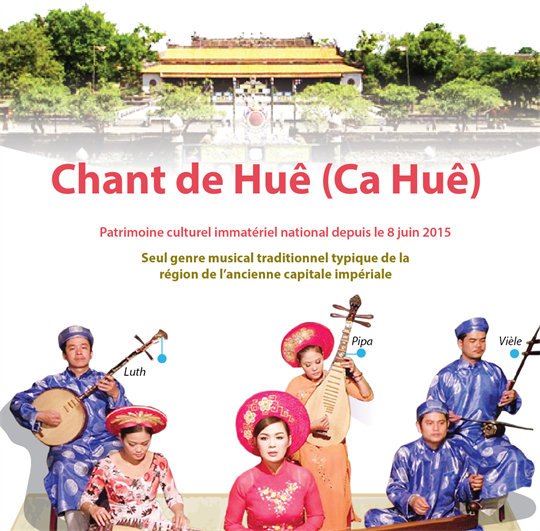 Chant de Huê (Ca Huê)

Patrimoine culturel immatériel national depuis le 8 juin 2015

Seul genre musical traditionnel typique de la région de l'ancienne capitale impériale

Luth

Pipa

Vièle