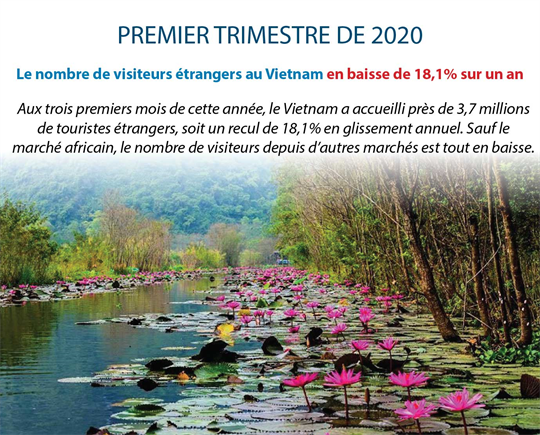 PREMIER TRIMESTRE DE 2020

Le nombre de visiteurs étrangers au Vietnam en baisse de 18,1% sur un an

Aux trois premiers mois de cette année, le Vietnam a accueilli près de 3,7 millions de touristes étrangers, soit un recul de 18,1% en glissement annuel. Sauf le marché africain, le nombre de visiteurs depuis d'autres marchés est tout en baisse.