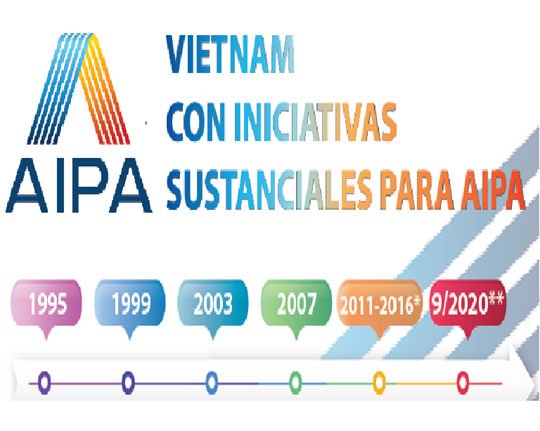 AIPA

VIETNAM
CON INICIATIVAS
SUSTANCIALES PARA AIPA

1995

1999

2003

2007

2011-2016*

9/2020**