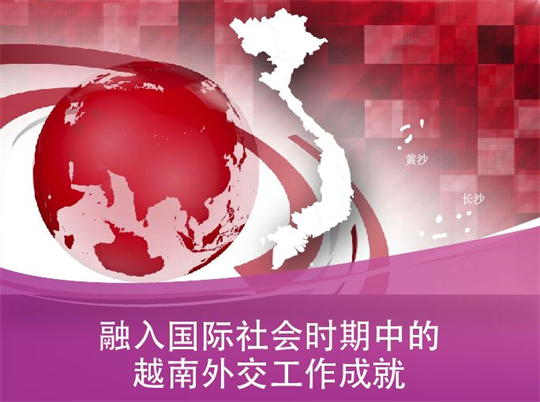 黄沙

长沙

融入国际社会时期中的
越南外交工作成就