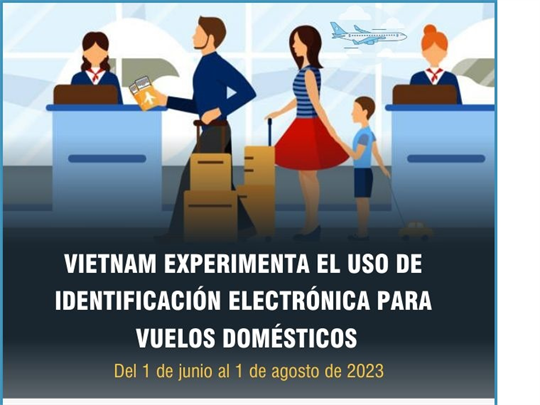 VIETNAM EXPERIMENTA EL USO DE IDENTIFICACIÓN ELECTRÓNICA PARA VUELOS DOMÉSTICOS

Del 1 de junio al 1 de agosto de 2023