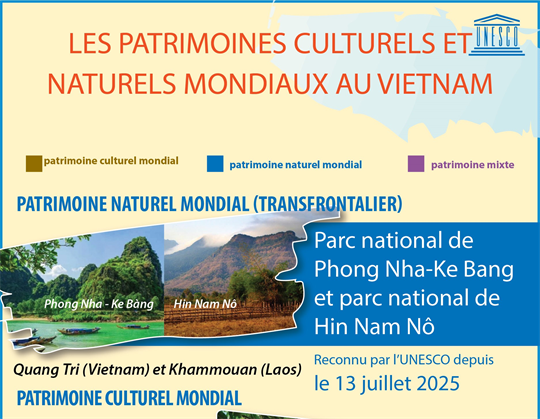 LES PATRIMOINES CULTURELS ET NATURELS MONDIAUX AU VIETNAM

UNESCO

patrimoine culturel mondial

patrimoine naturel mondial

patrimoine mixte

PATRIMOINE NATUREL MONDIAL (TRANSFRONTALIER)

Phong Nha - Ke Bàng

Hin Nam Nô

Parc national de Phong Nha-Ke Bang et parc national de Hin Nam Nô

Quang Tri (Vietnam) et Khammouan (Laos)

Reconnu par l'UNESCO depuis le 13 juillet 2025

PATRIMOINE CULTUREL MONDIAL