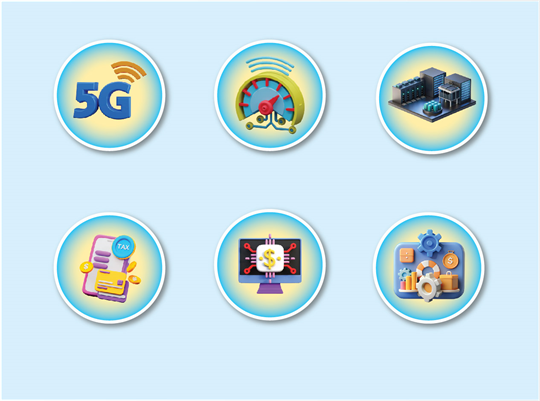 5G

TAX

$

$