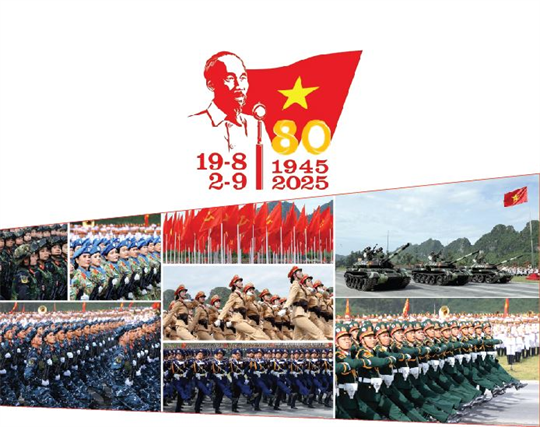 80
19-8
2-9
1945
2025