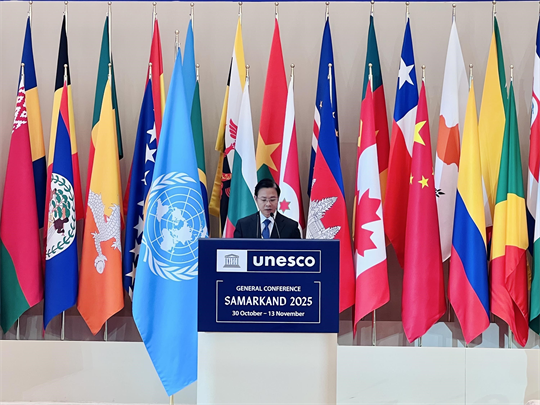 unesco

GENERAL CONFERENCE
SAMARKAND 2025
30 October – 13 November