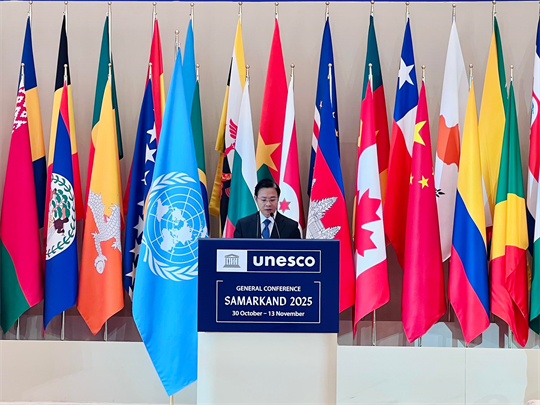 unesco

GENERAL CONFERENCE
SAMARKAND 2025
30 October – 13 November