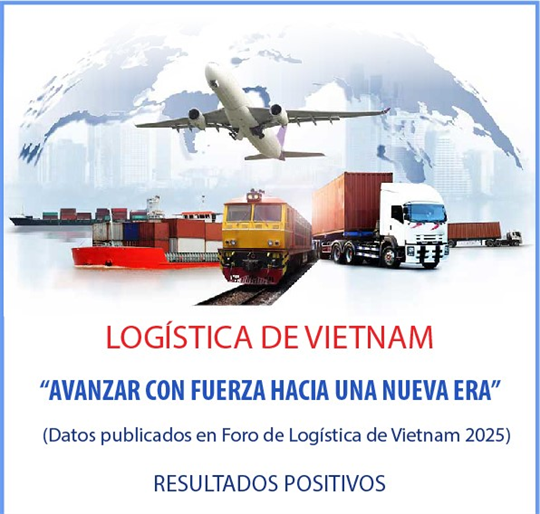 LOGÍSTICA DE VIETNAM

“AVANZAR CON FUERZA HACIA UNA NUEVA ERA”

(Datos publicados en Foro de Logística de Vietnam 2025)

RESULTADOS POSITIVOS